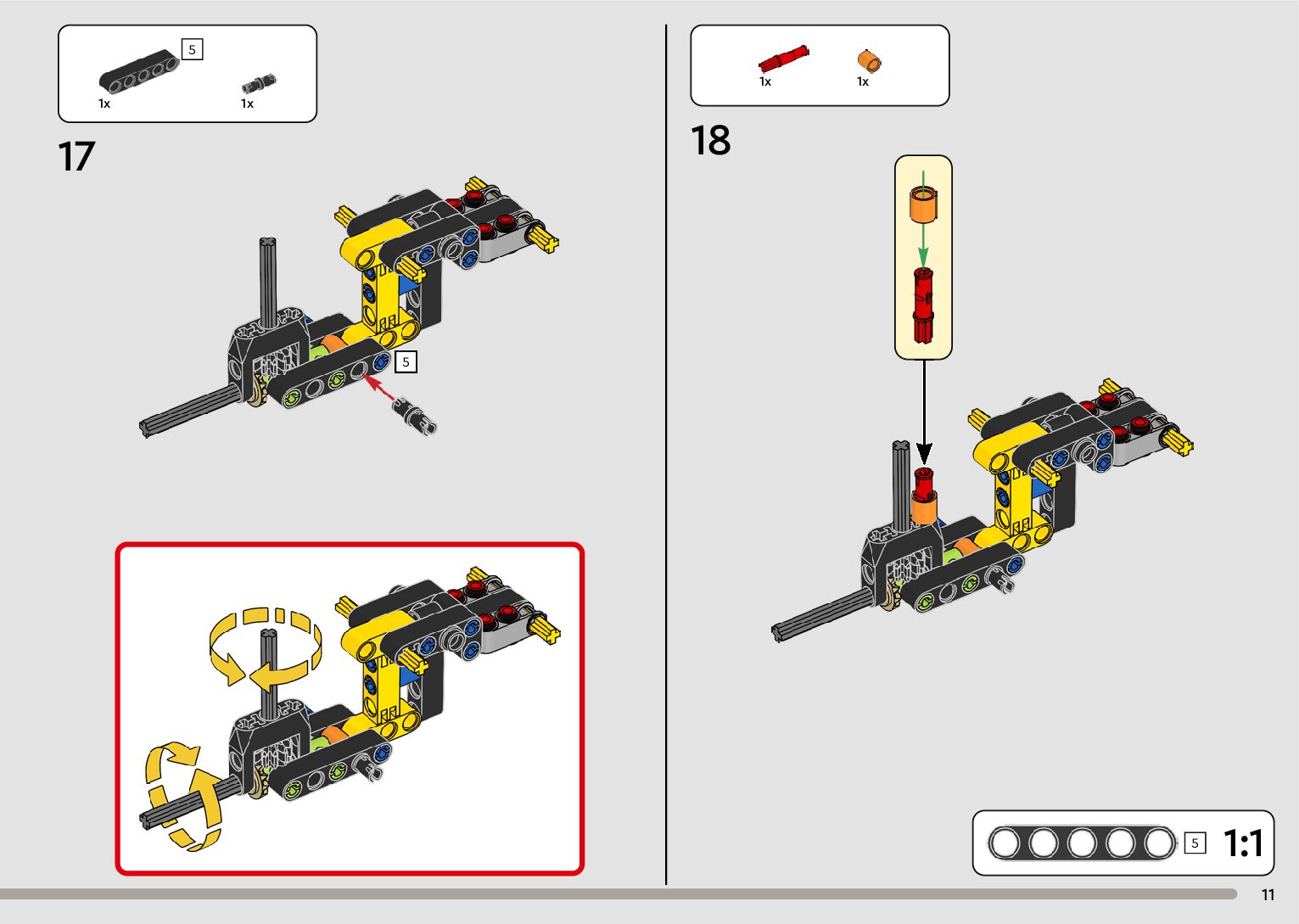 5
1x
1x

17

5

1x
1x

18

5
1:1

11