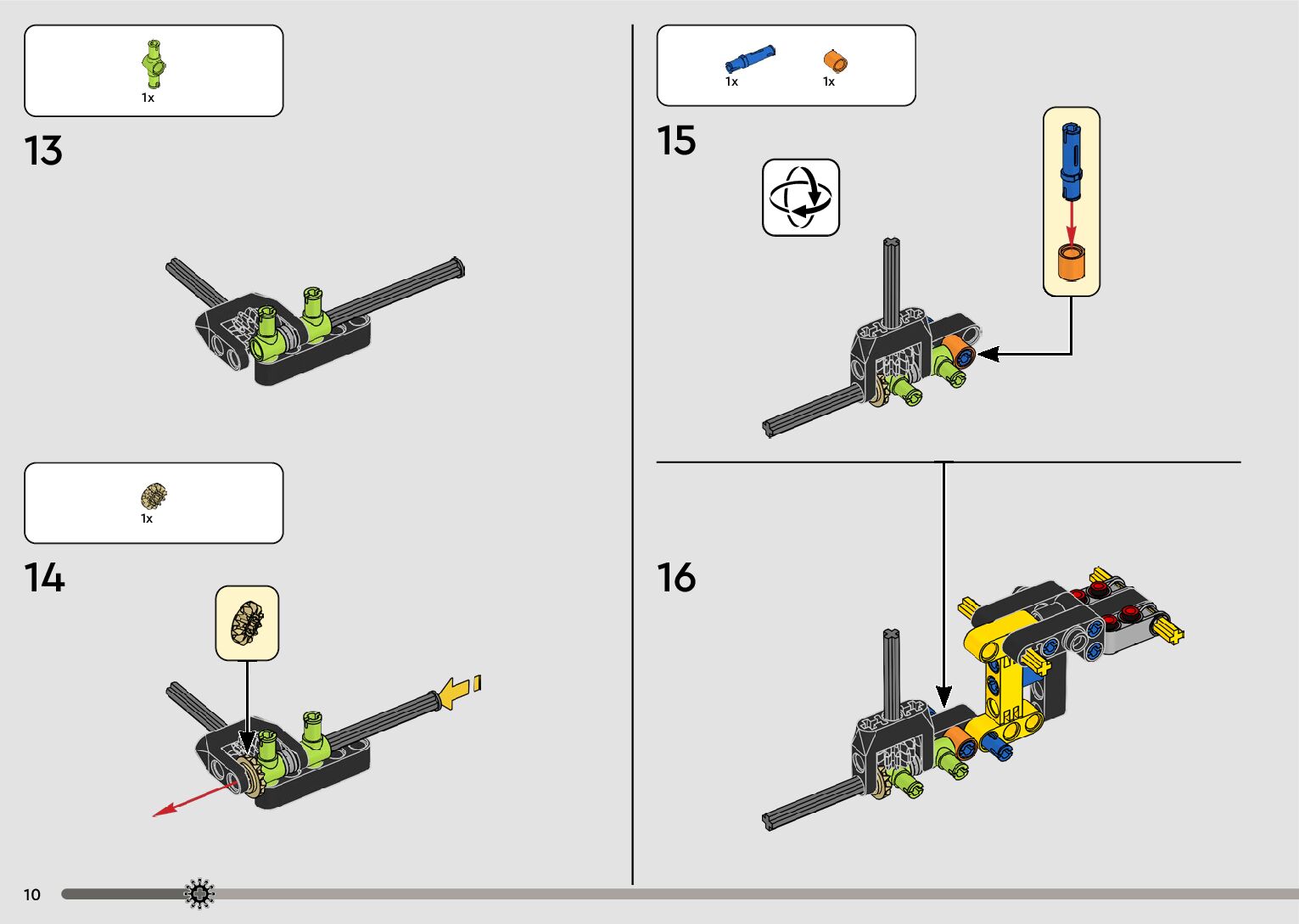 1x

13

1x

14

1x 1x

15

16

10