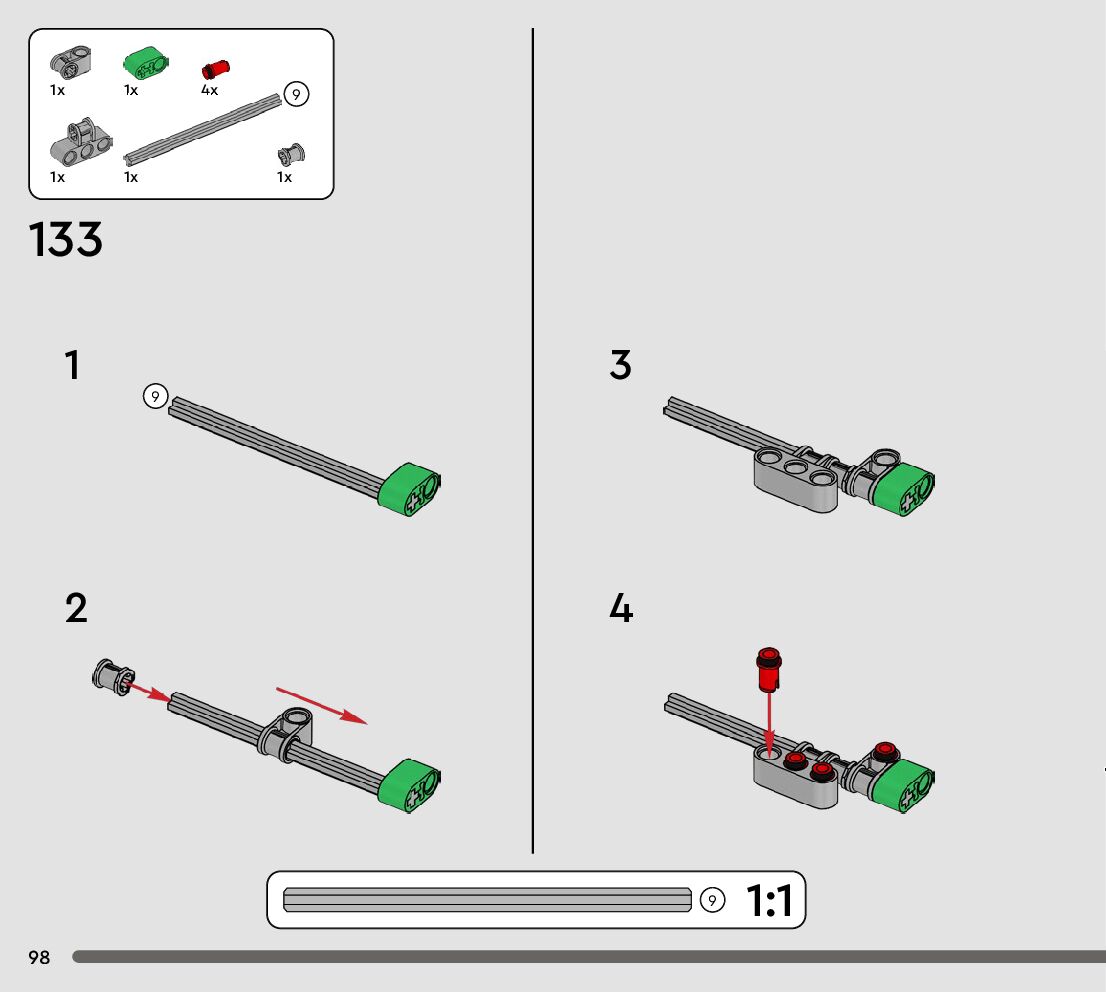 1x 1x 4x 9

1x 1x 1x

133

1

9

2

3

4

9 1:1

98