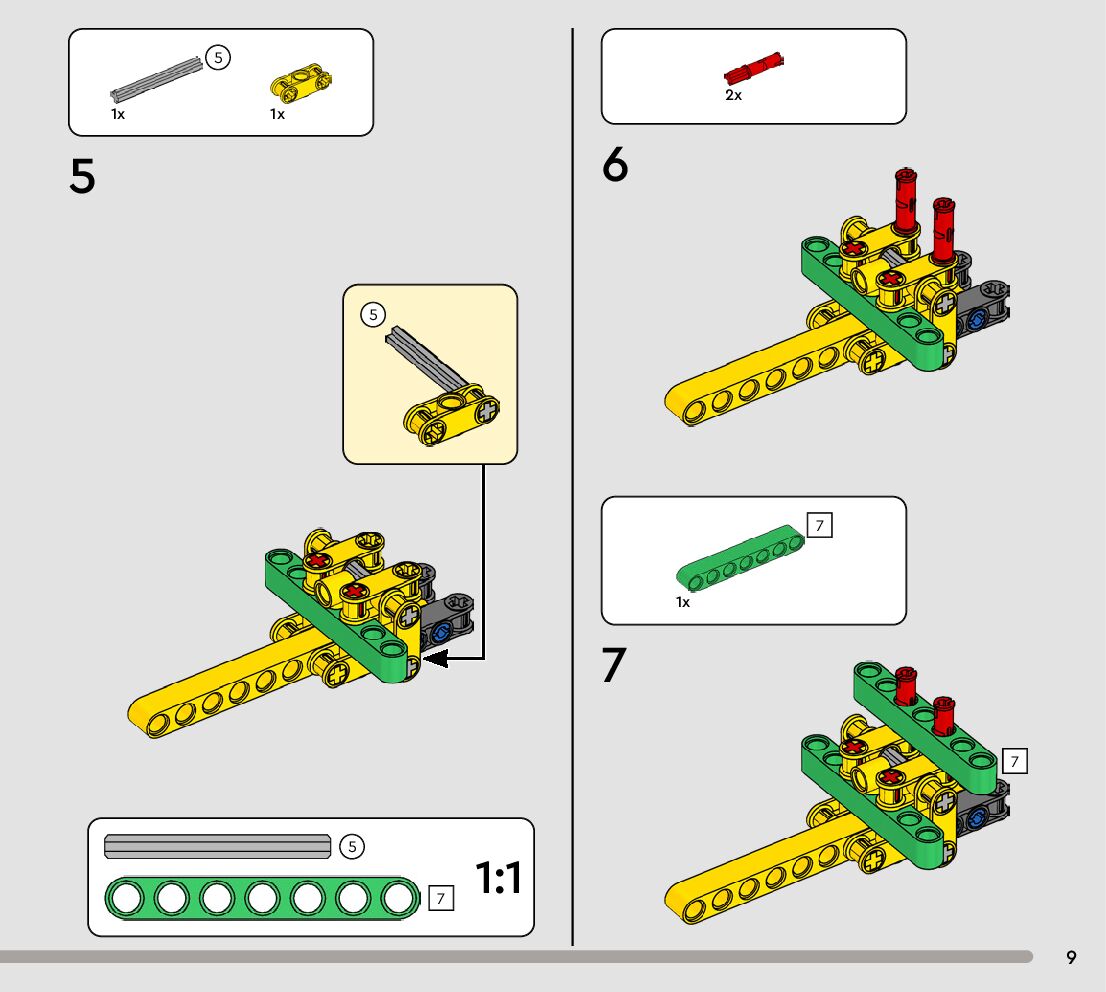 5
1x
1x

5

5

5
7
1:1

2x

6

7
1x

7

7

9