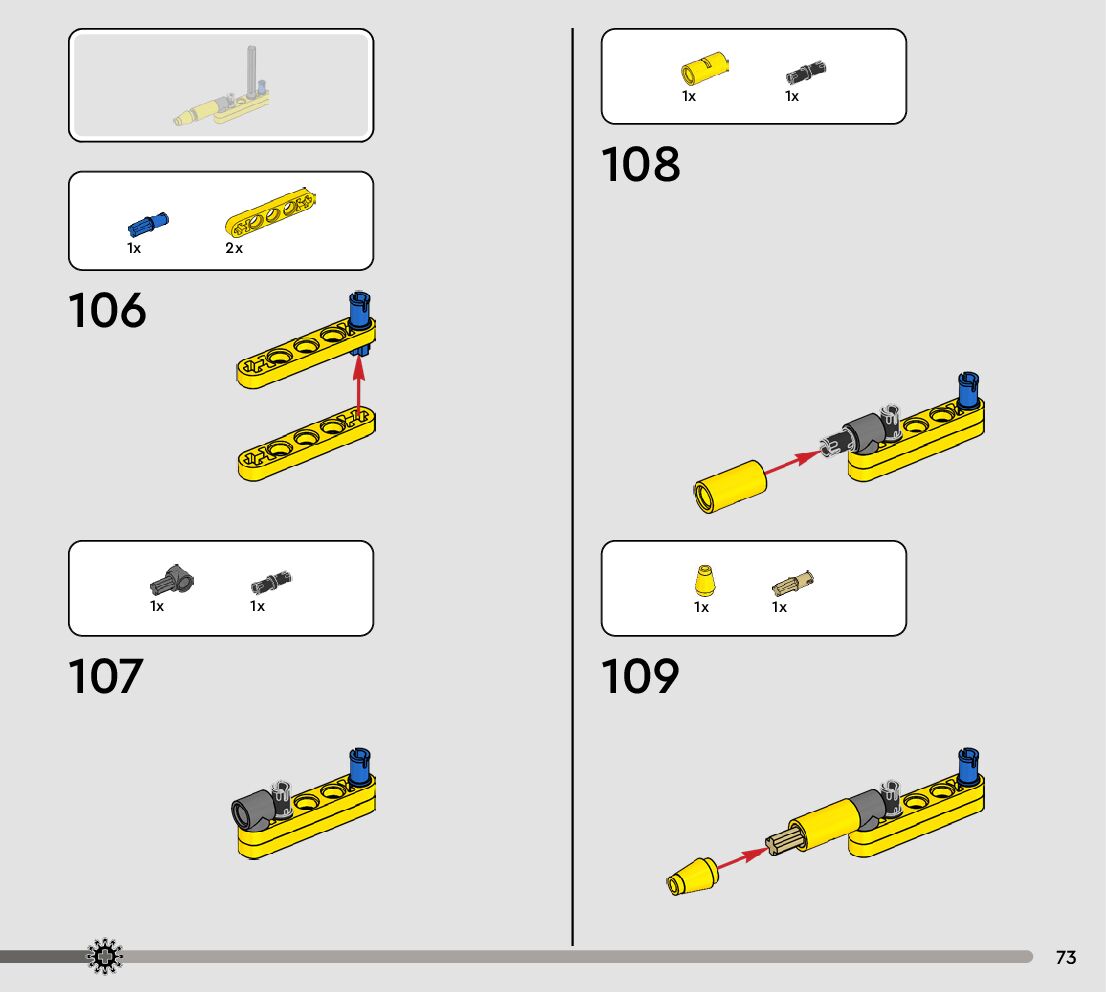 1x 2x

106

1x 1x

107

1x 1x

108

1x 1x

109

73