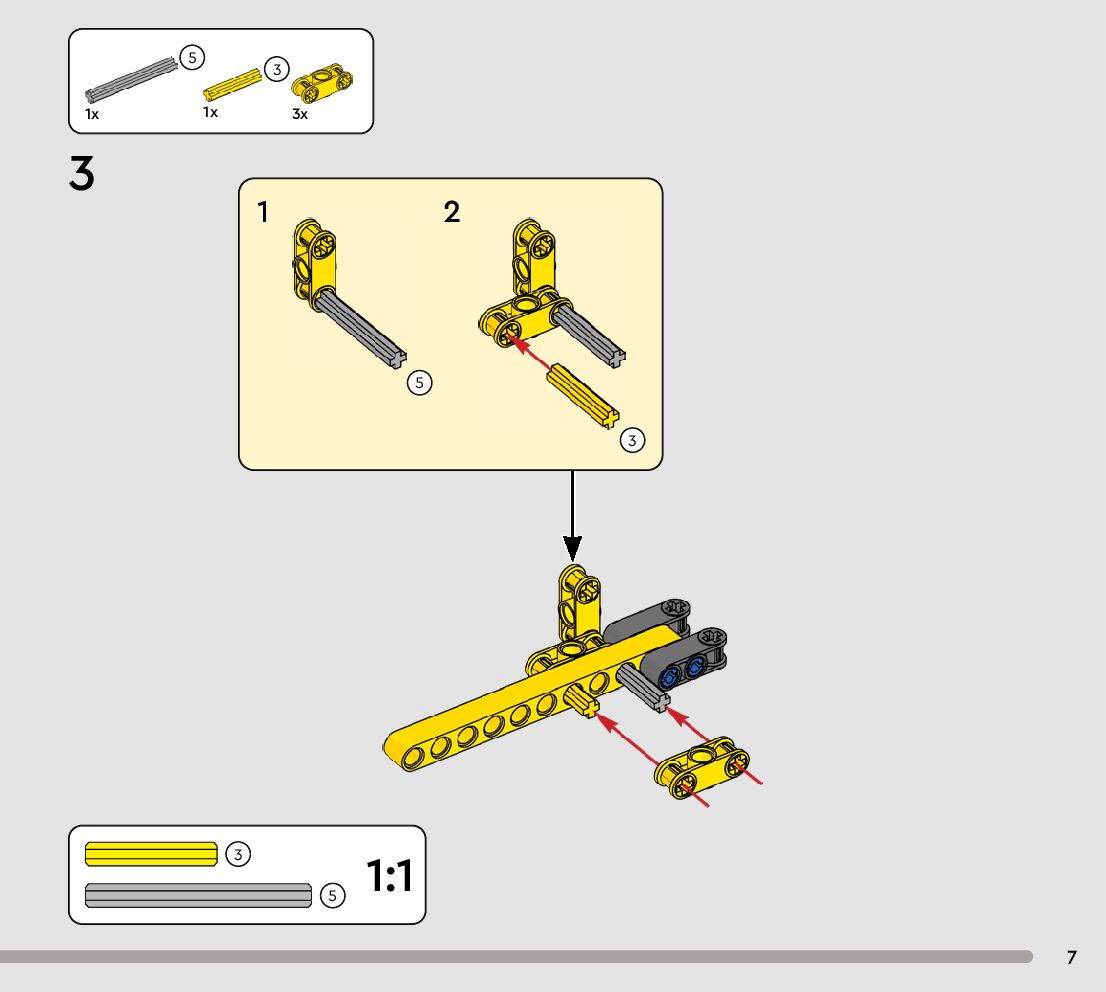 5
1x
3
1x
3x

3

1
5

2
3

3
5
1:1

7