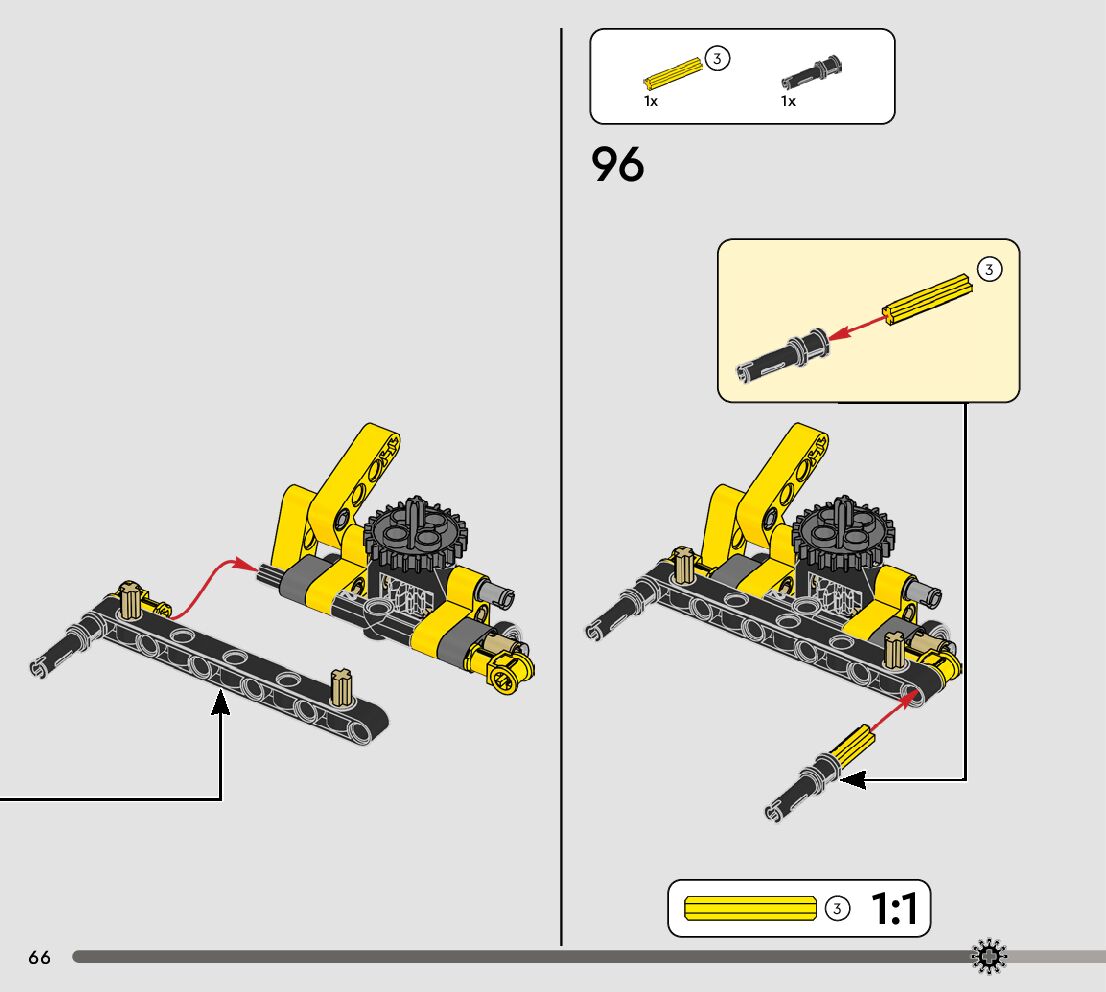 3
1x
1x

96

3

3 1:1

66