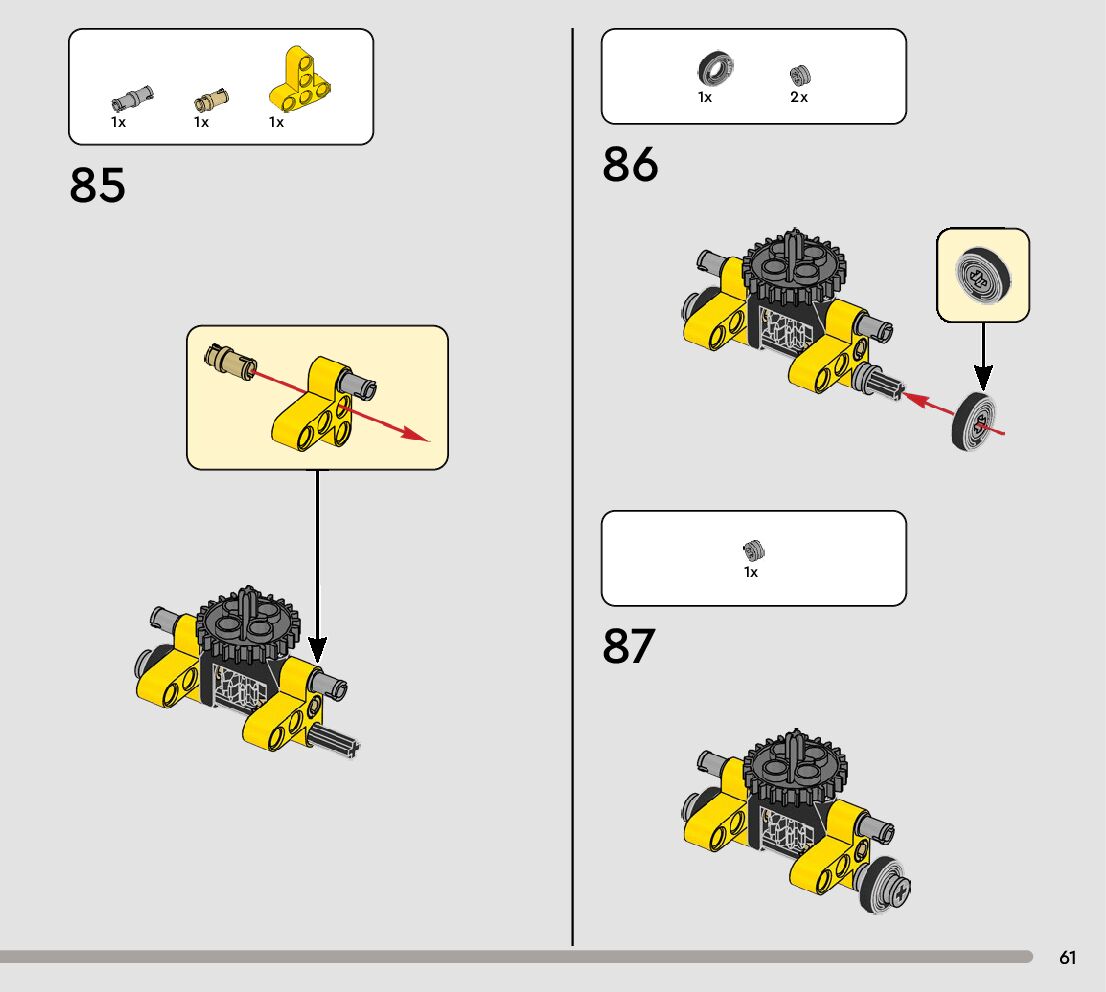 1x 1x 1x

85

1x 2x

86

1x

87

61