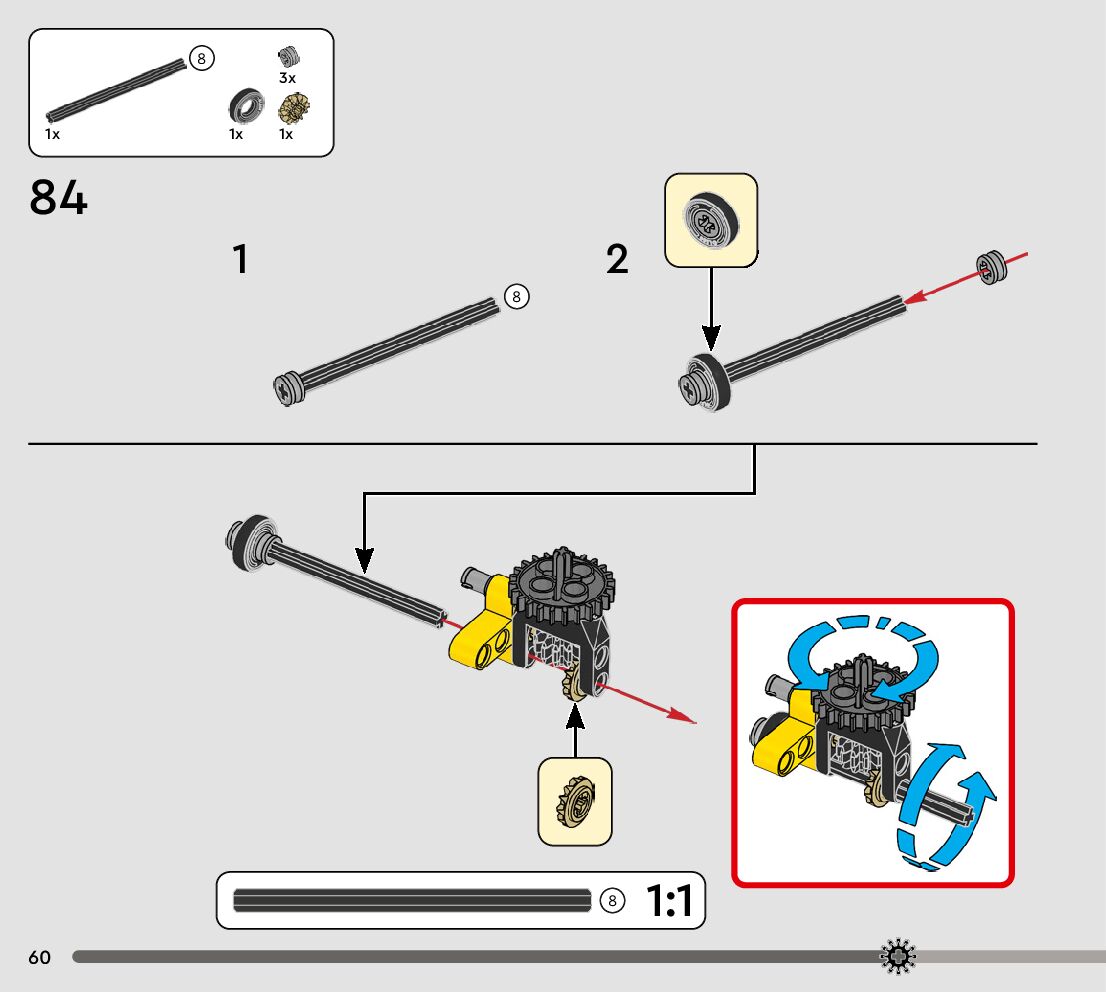 8
3x
1x
1x
1x
84
1
8
2
8
1:1
60