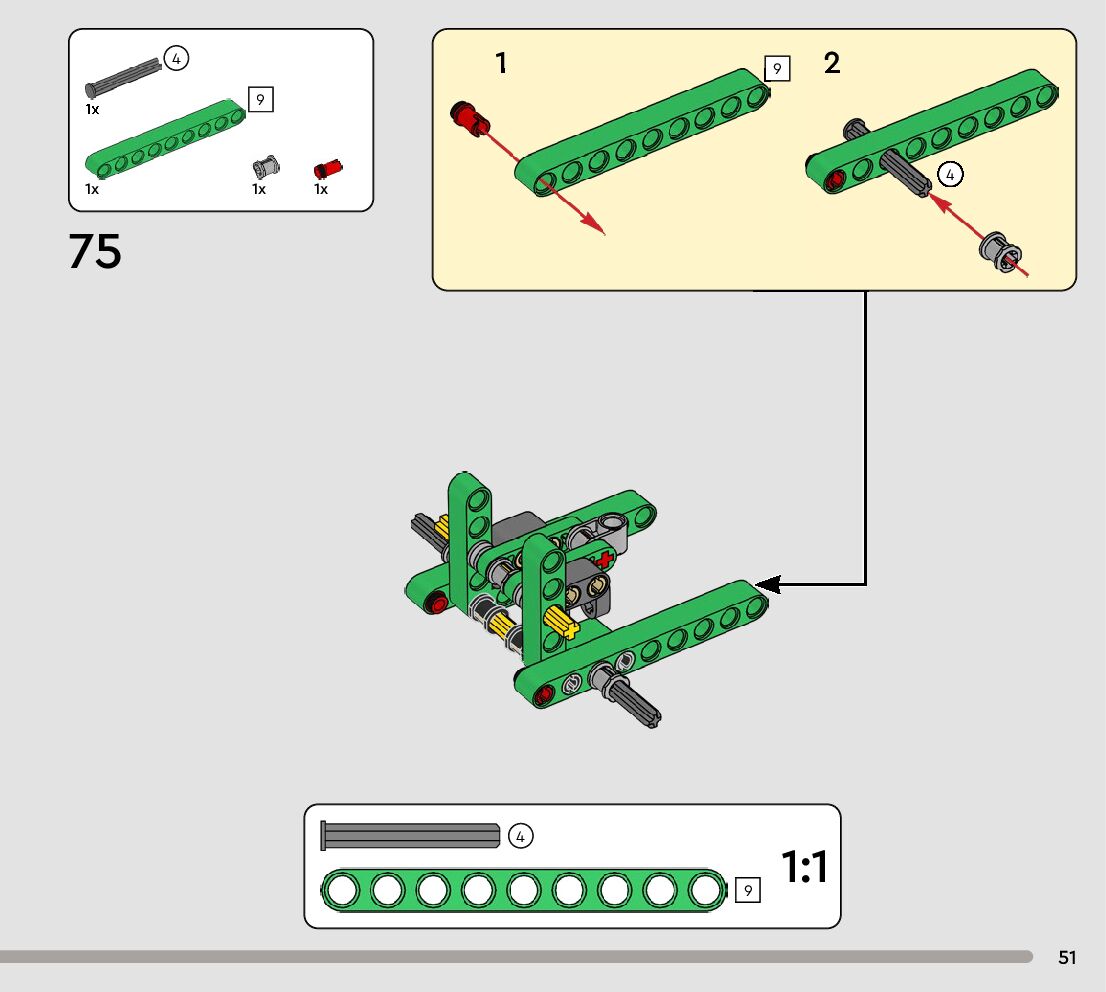 4
1x
9
1x
1x
1x

75

1
9
2
4

4
9
1:1

51