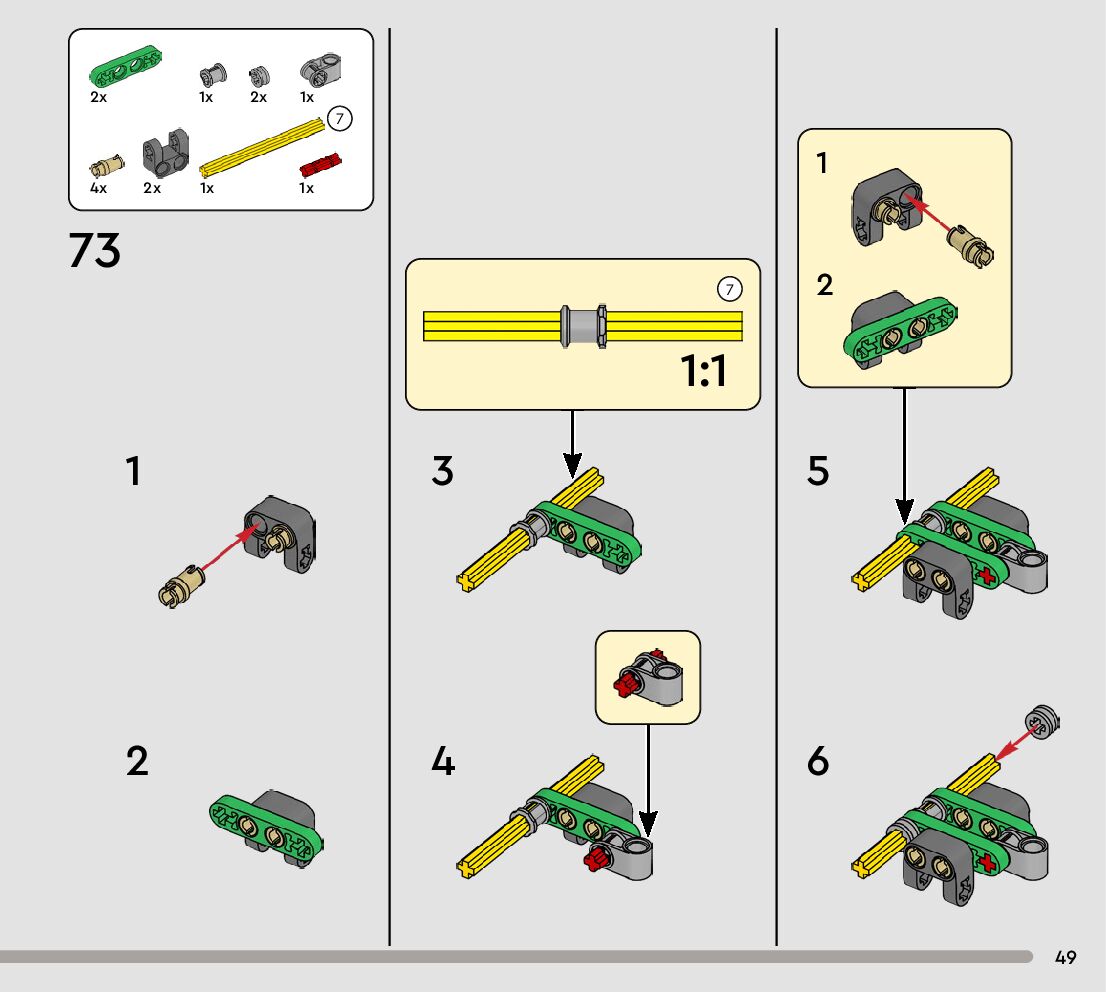 2x 1x 2x 1x
7
4x 2x 1x 1x

73

1

2

7
1:1

3

4

1

2

5

6

49