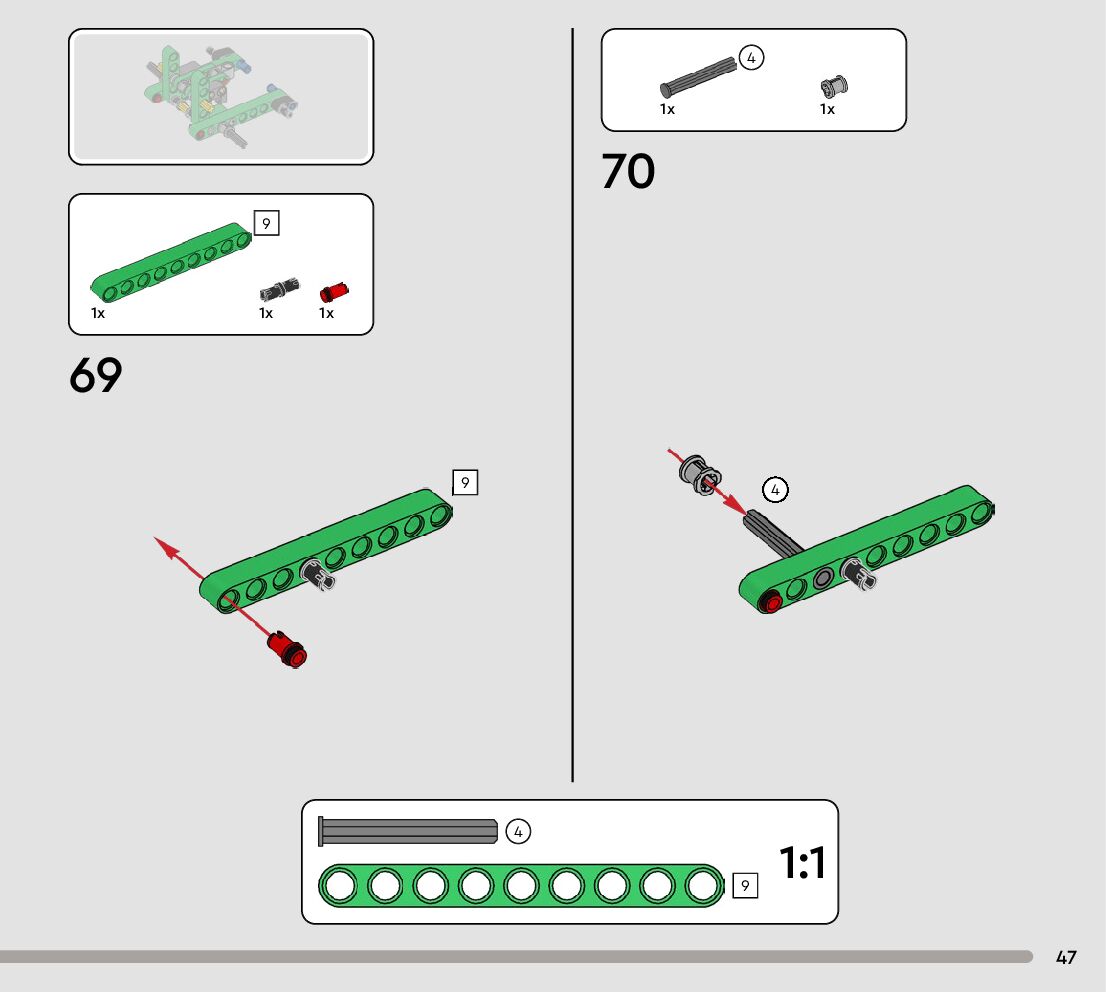 9

1x

1x

1x

69

9

4

1x

1x

70

4

4

9

1:1

47