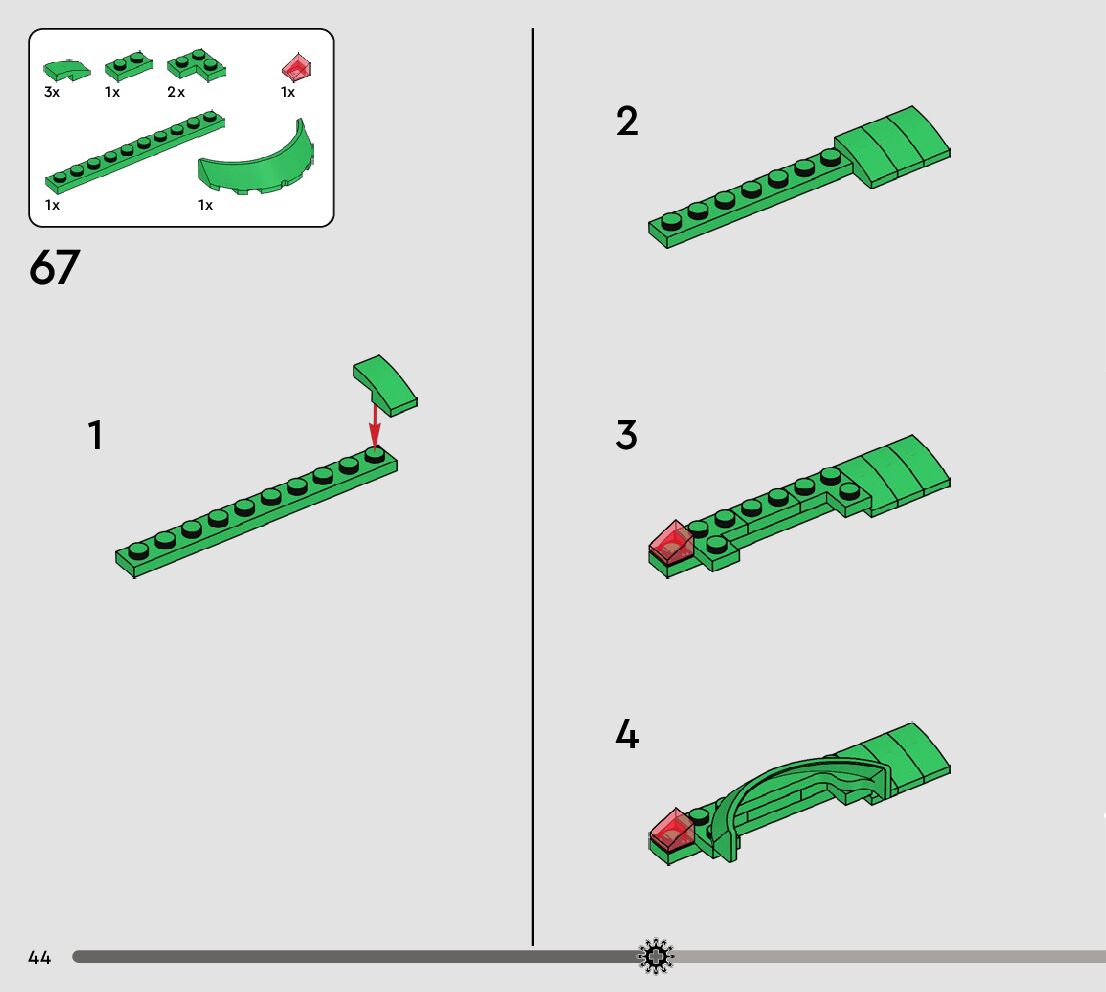 3x 1x 2x 1x

1x 1x

67

1

2

3

4

44