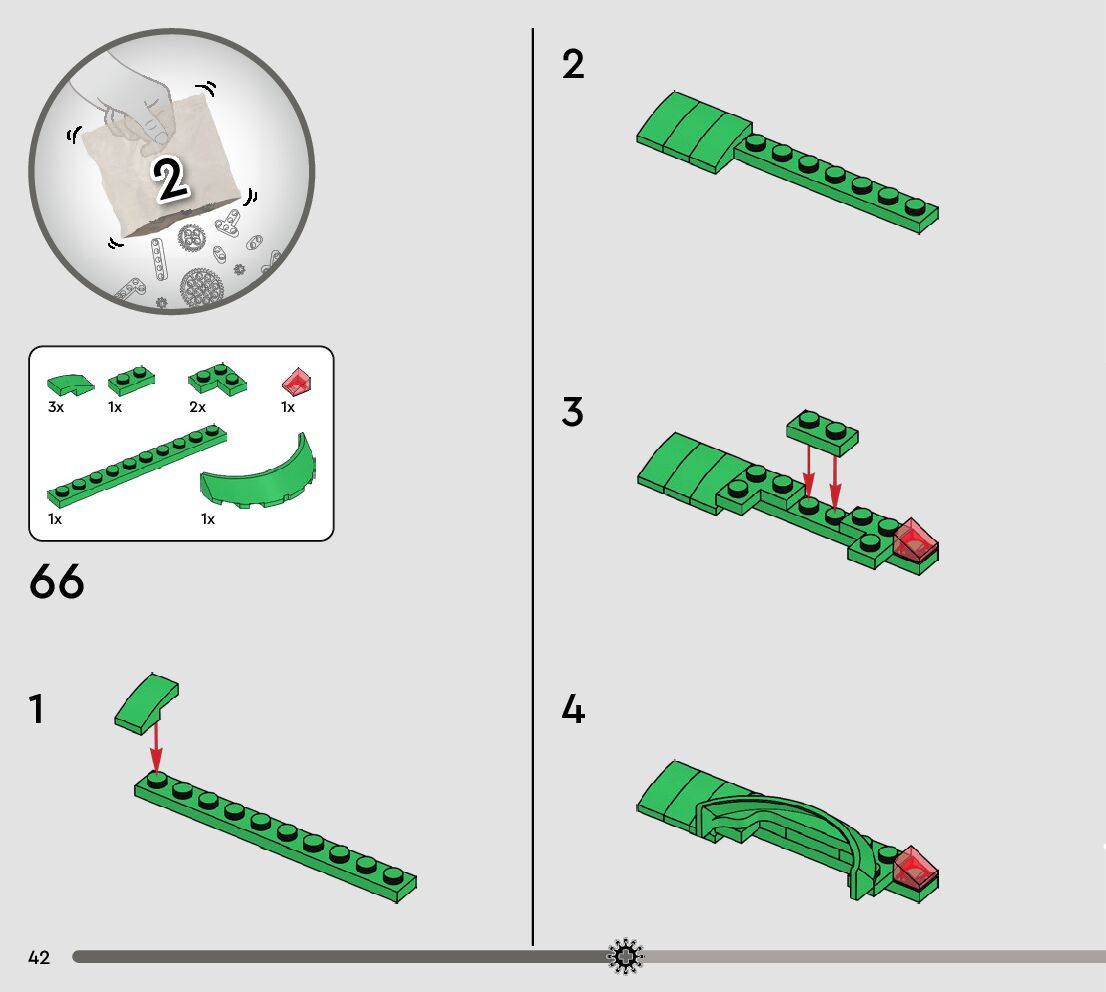 2

3x 1x 2x 1x

1x 1x

66

1

2

3

4

42