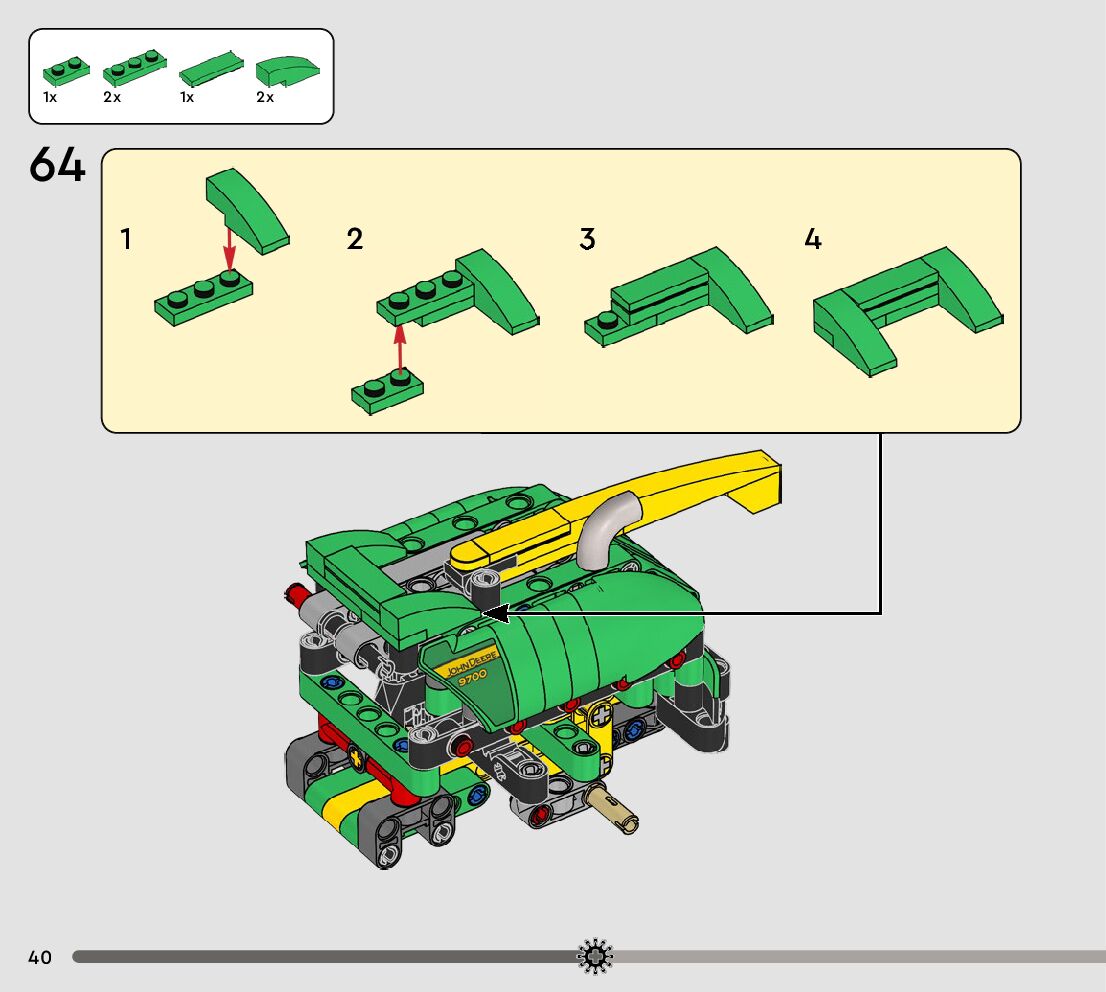 1x 2x 1x 2x

64

1

2

3

4

JOHN DEERE
9700

40