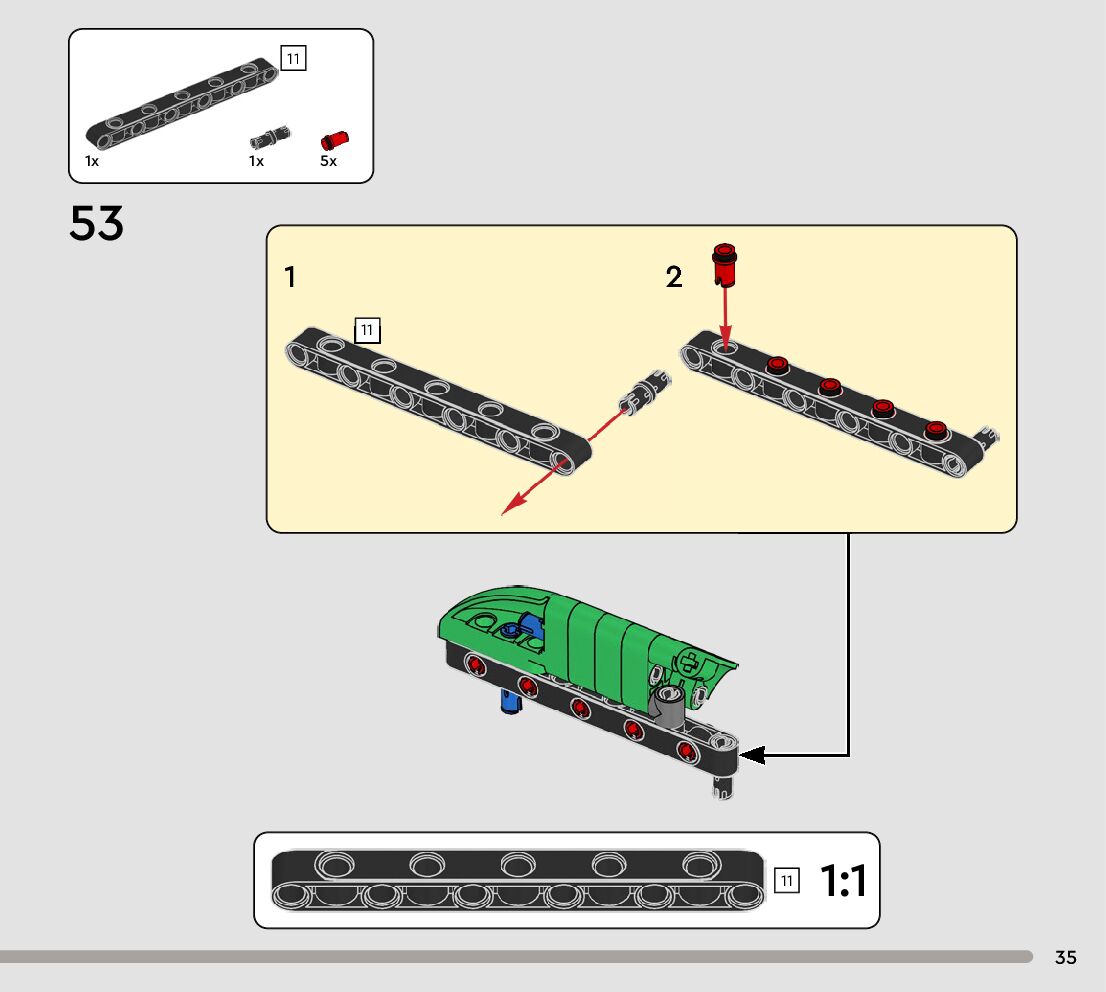 11
1x
1x
5x

53

1
11

2

11
1:1

35