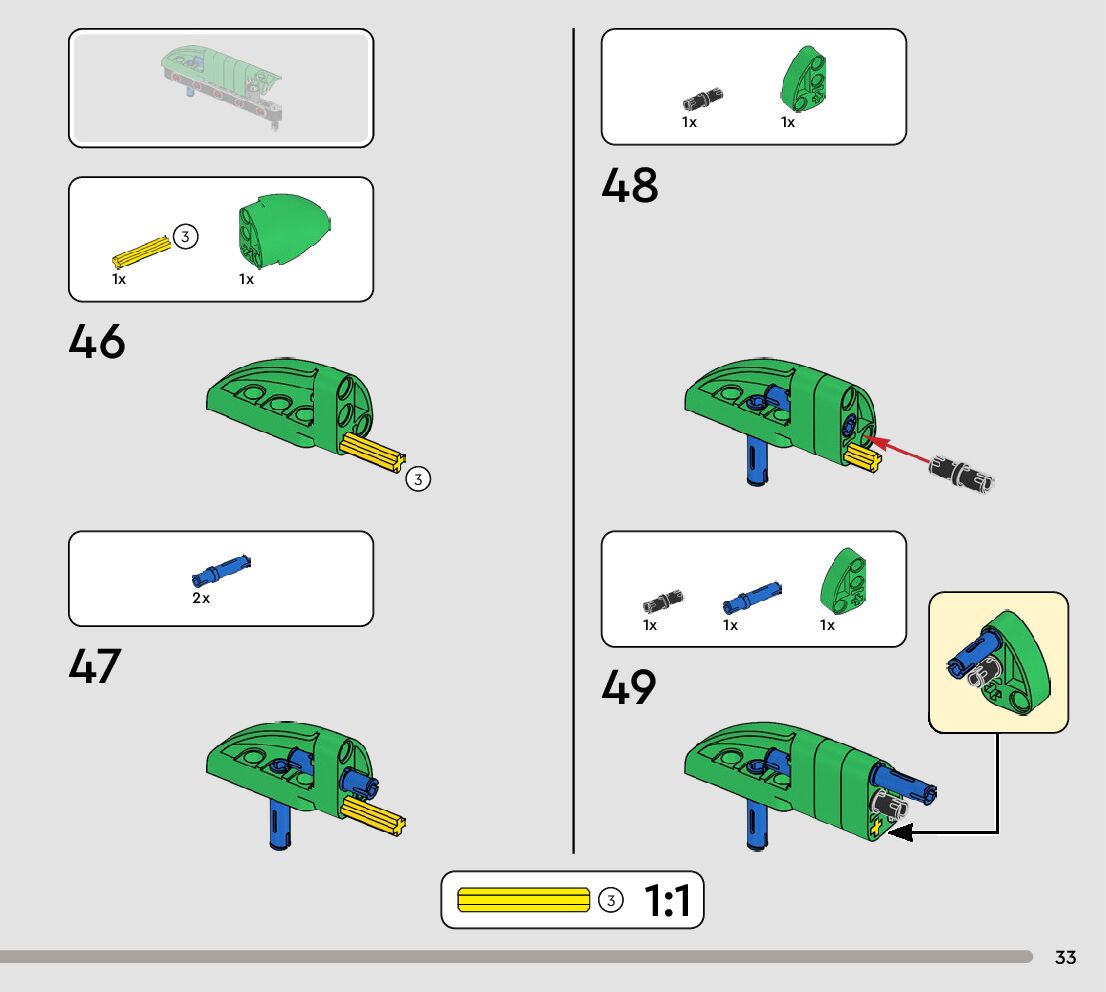 3
1x
1x

46

3

2x

47

1x
1x

48

1x
1x
1x

49

3
1:1

33