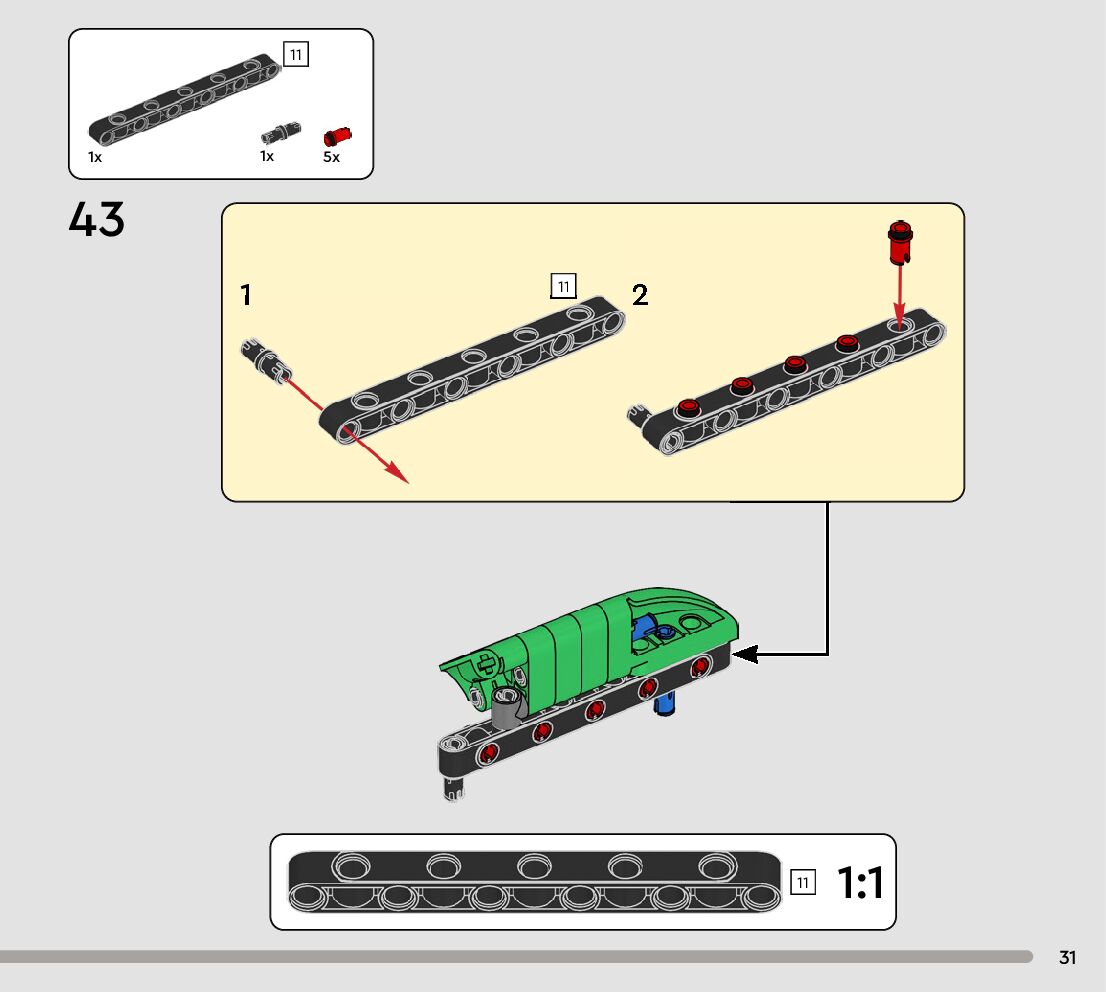 11

1x 1x 5x

43

1

11

2

11 1:1

31