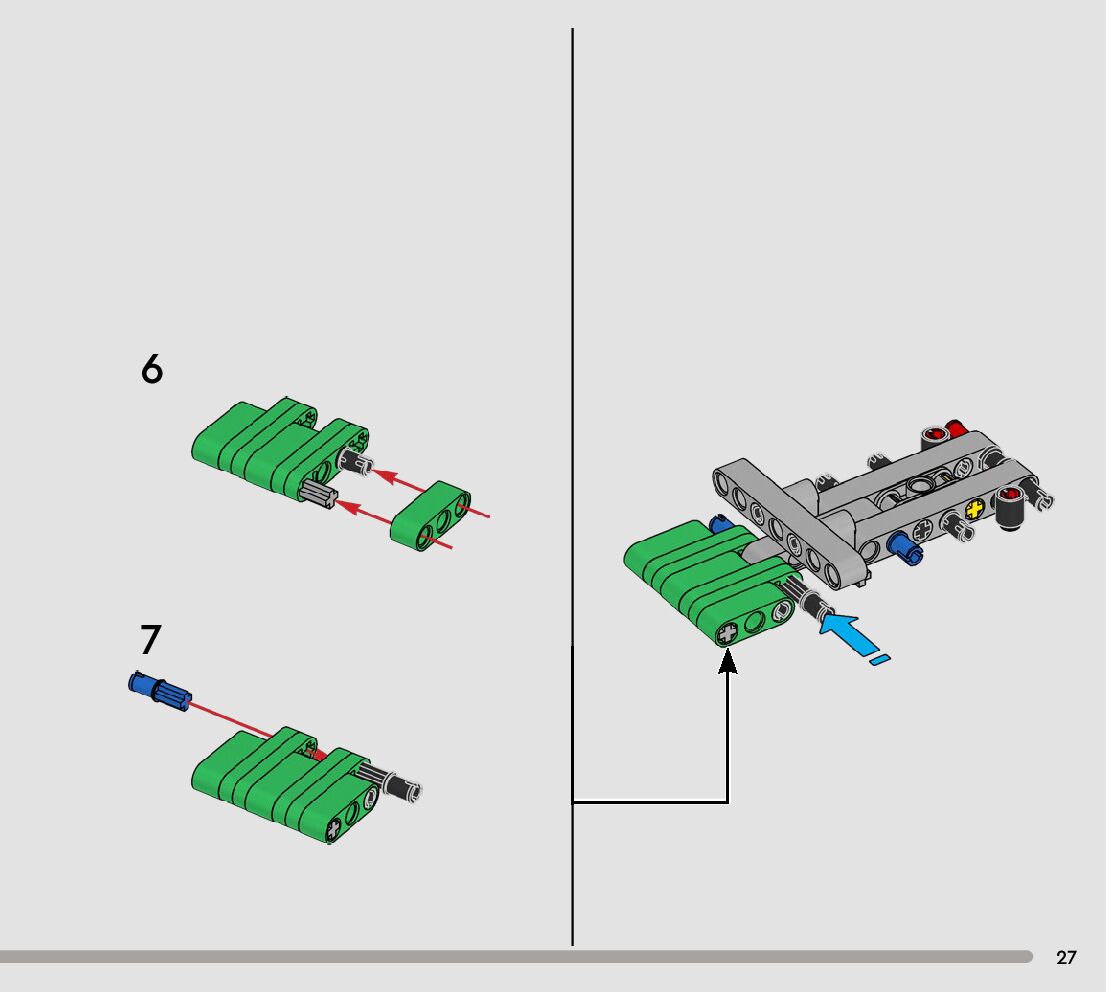 6

7

27