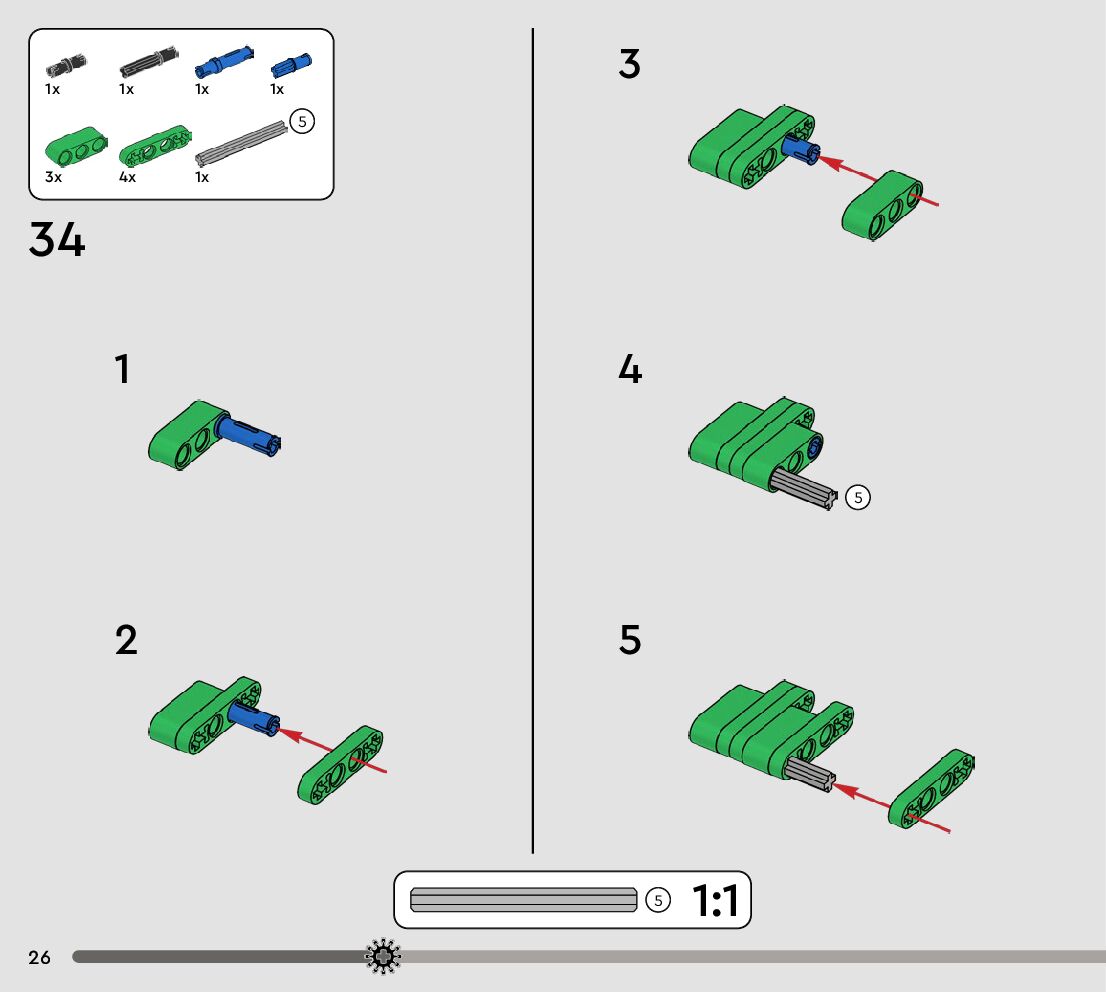 1x 1x 1x 1x

5

3x 4x 1x

34

1

2

3

4

5

5

5

1:1

26