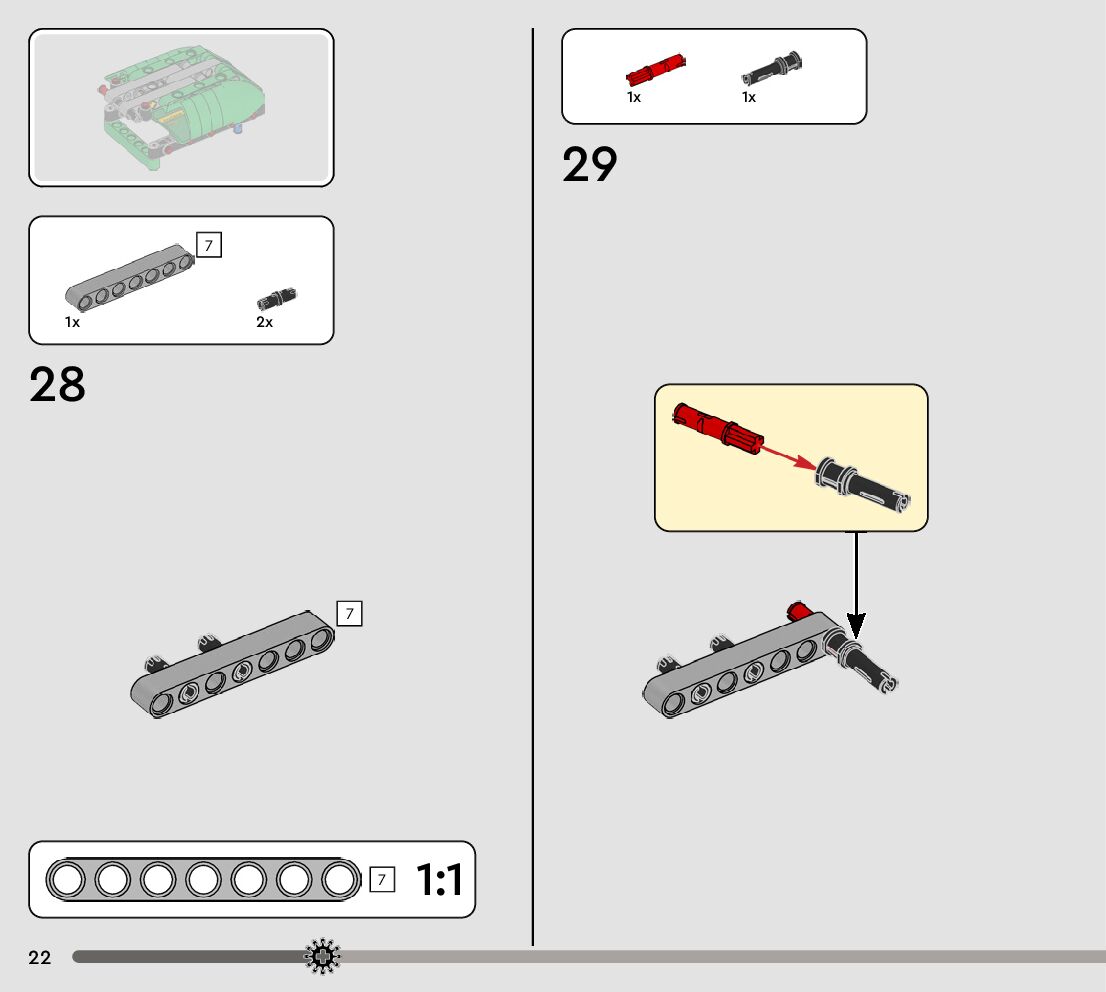 7

1x

2x

28

7

7

1:1

22

1x

1x

29