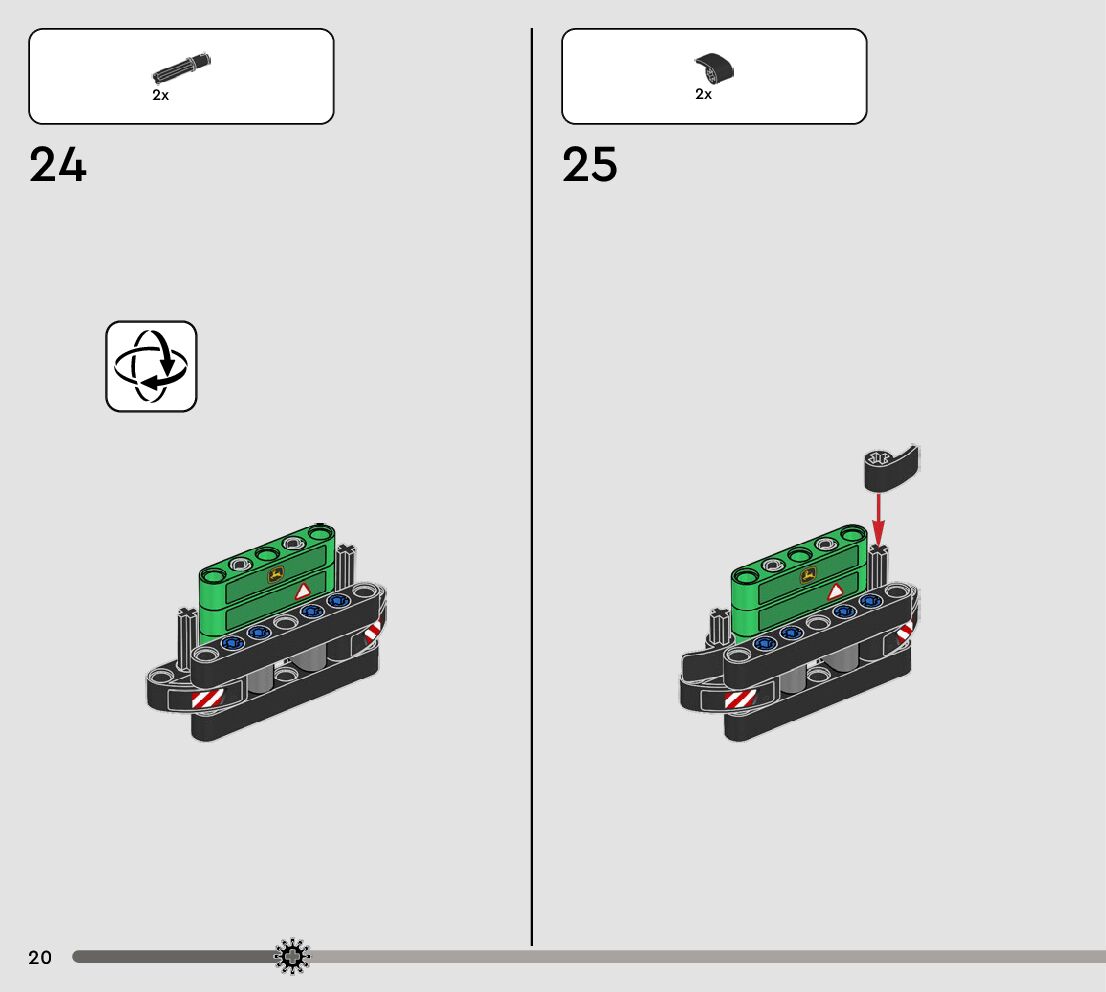 2x

24

2x

25

20