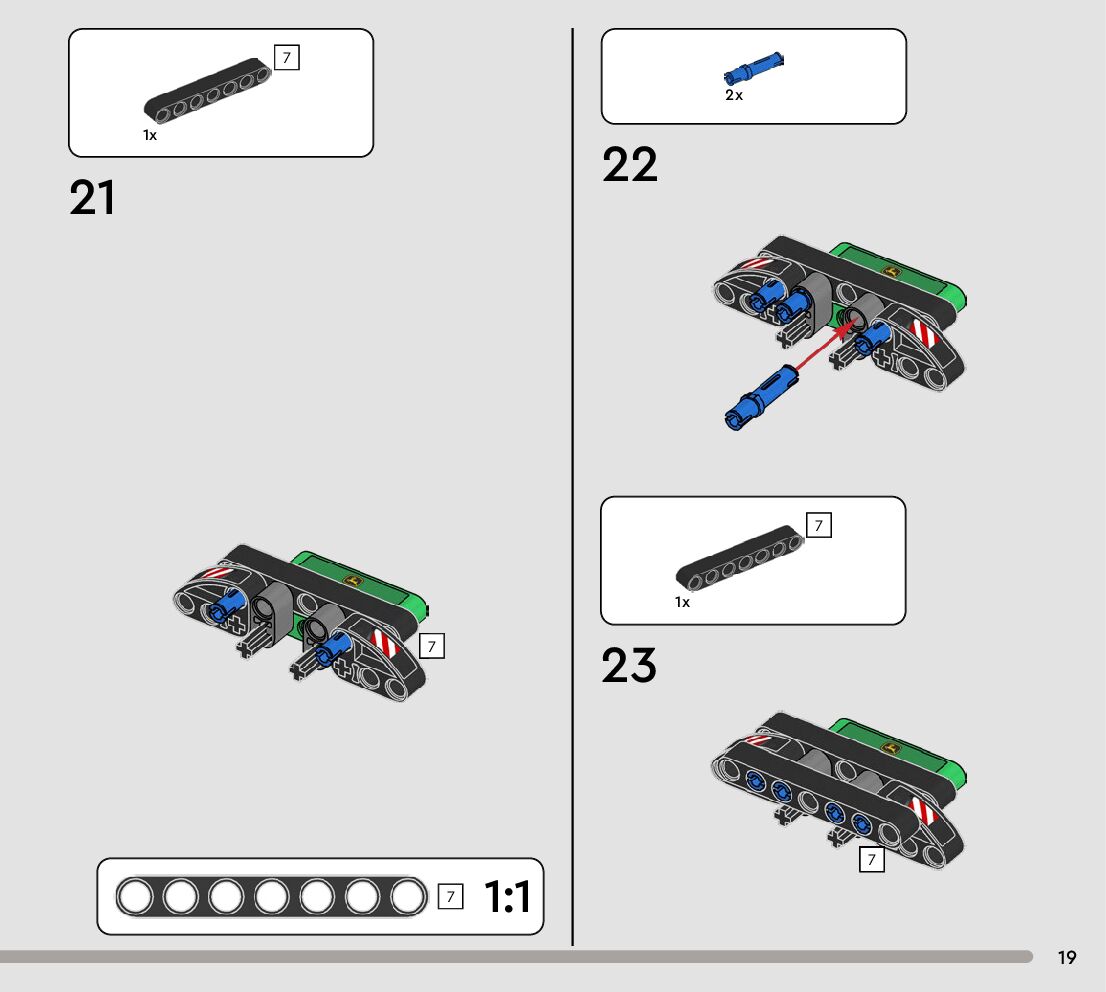 7
1x
21
7
7
1:1
2x
22
7
1x
23
7
19