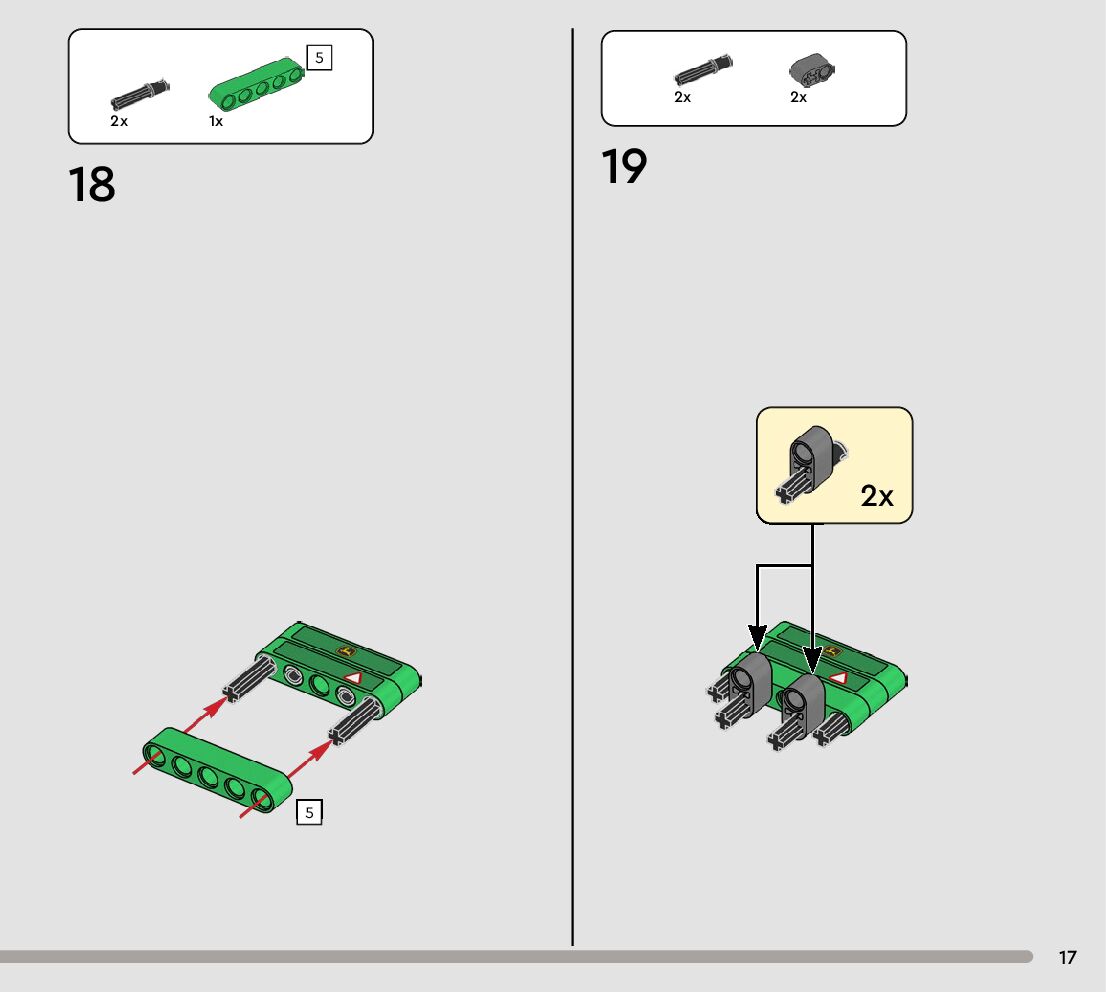 2x
1x
5

18

5

2x
2x

19

2x

17