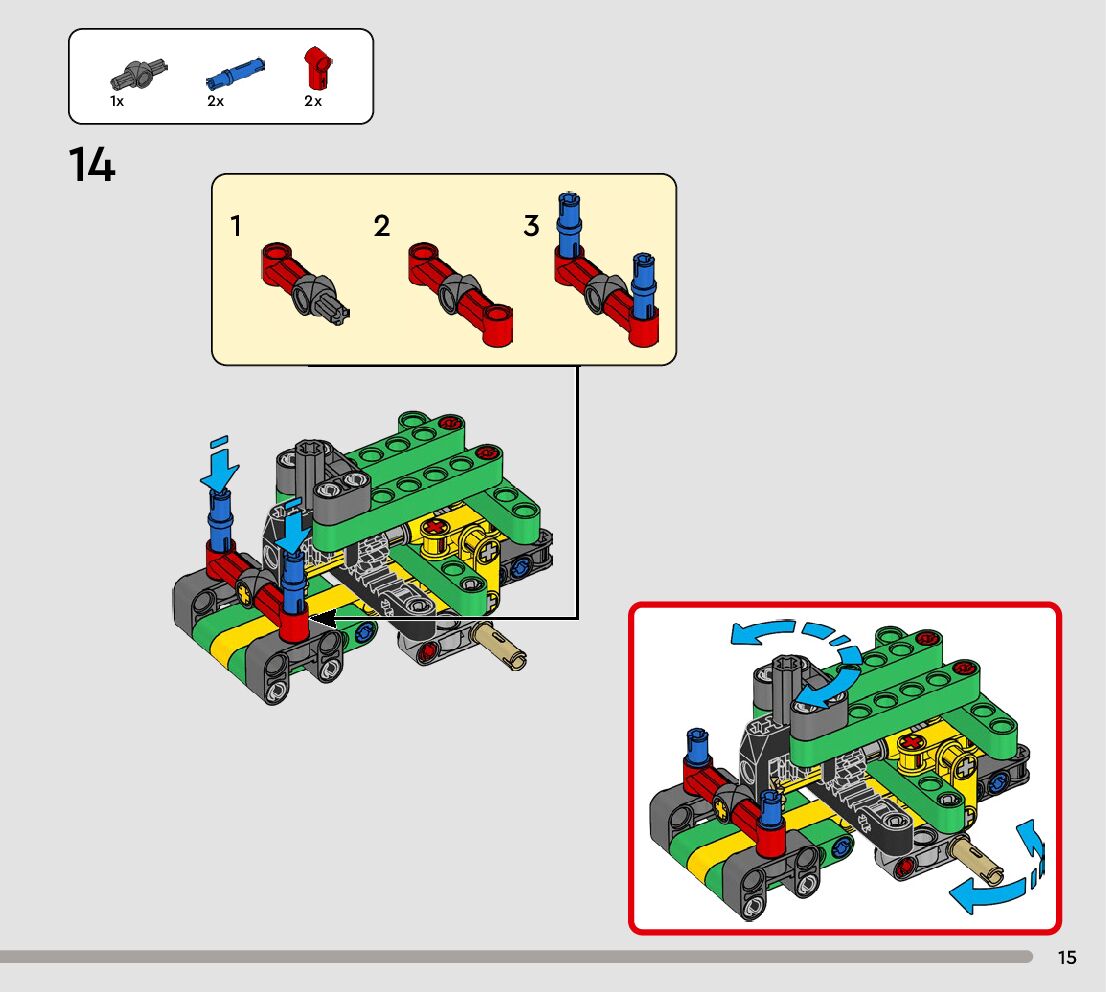 1x 2x 2x

14

1 2 3

15