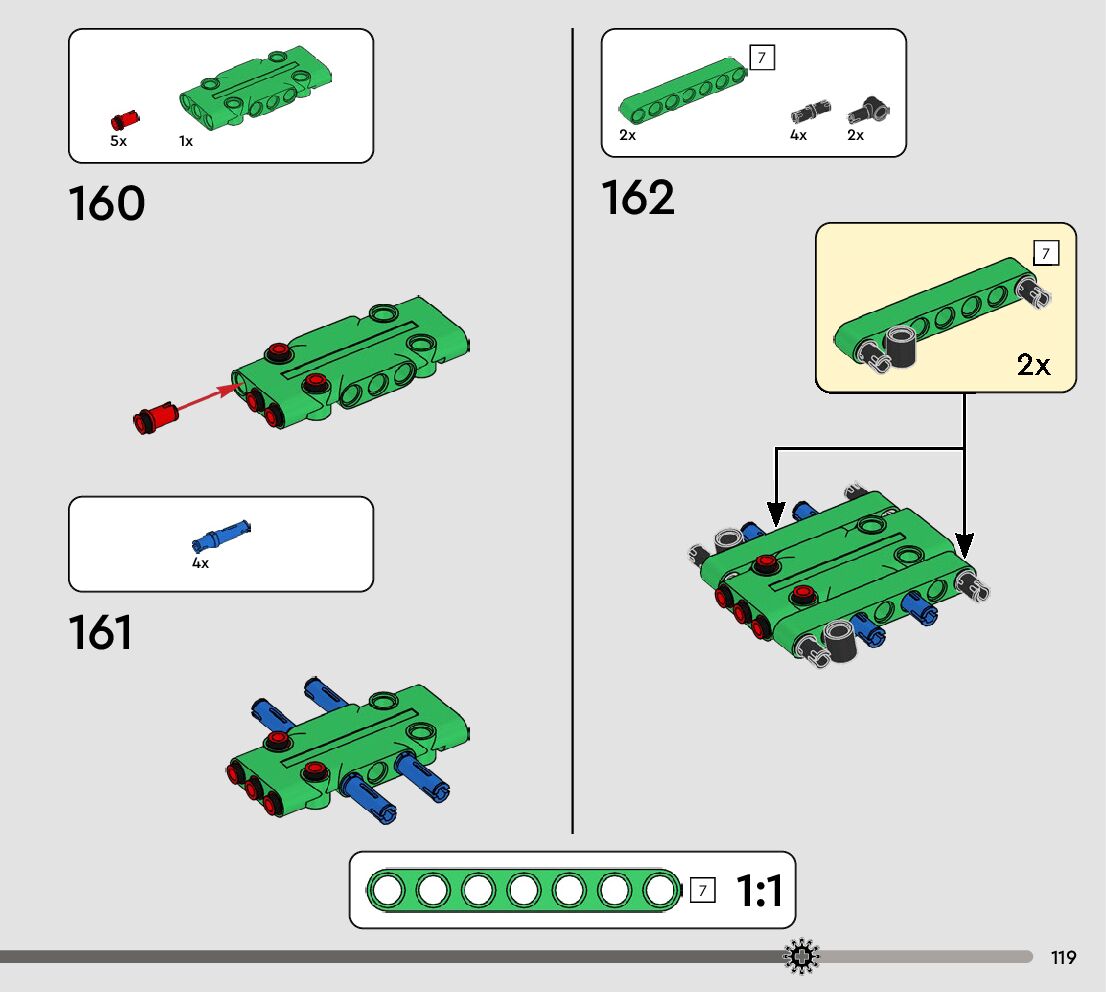 5x
1x

160

4x

161

7
2x
4x
2x

162

7
2x

7
1:1

119