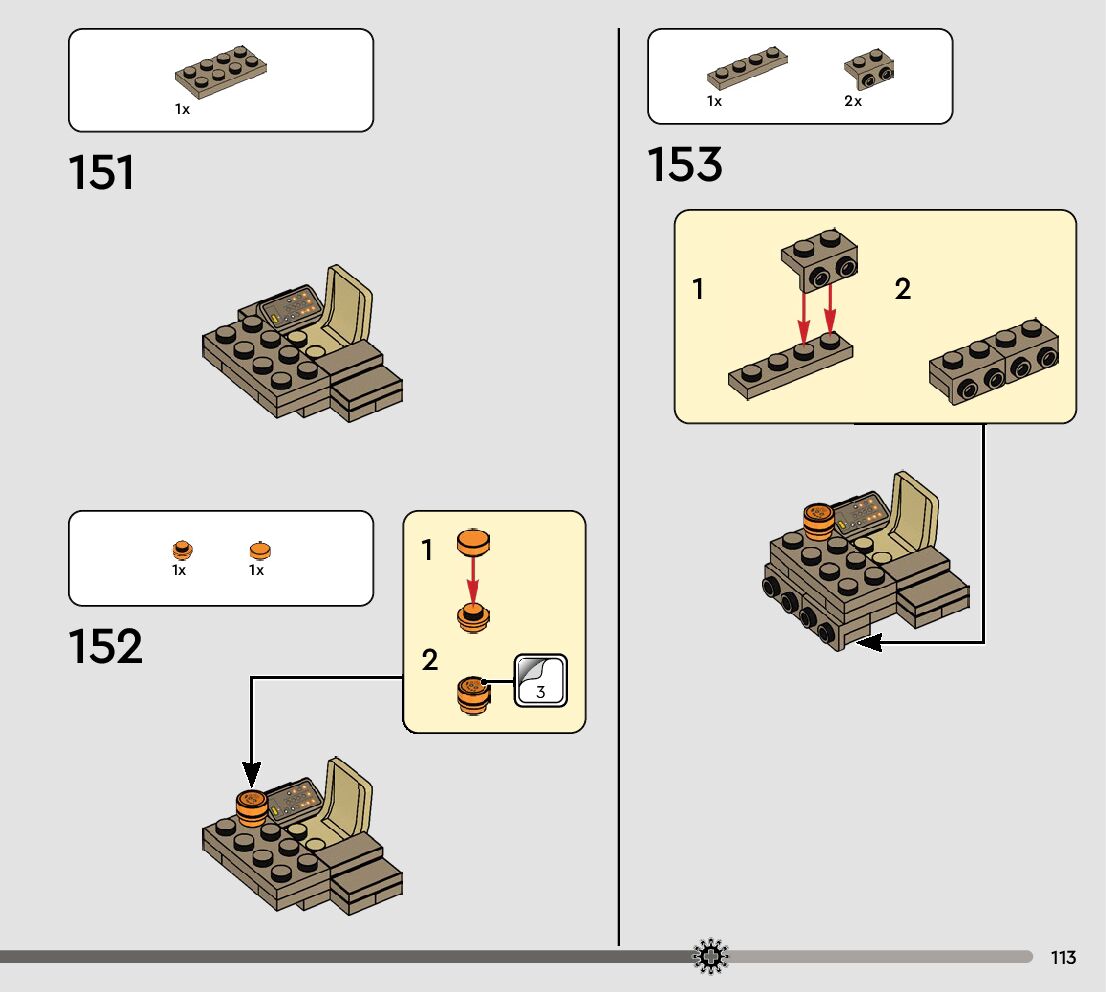 1x

151

1x 1x

152

1

2

3

1x 2x

153

1

2

113