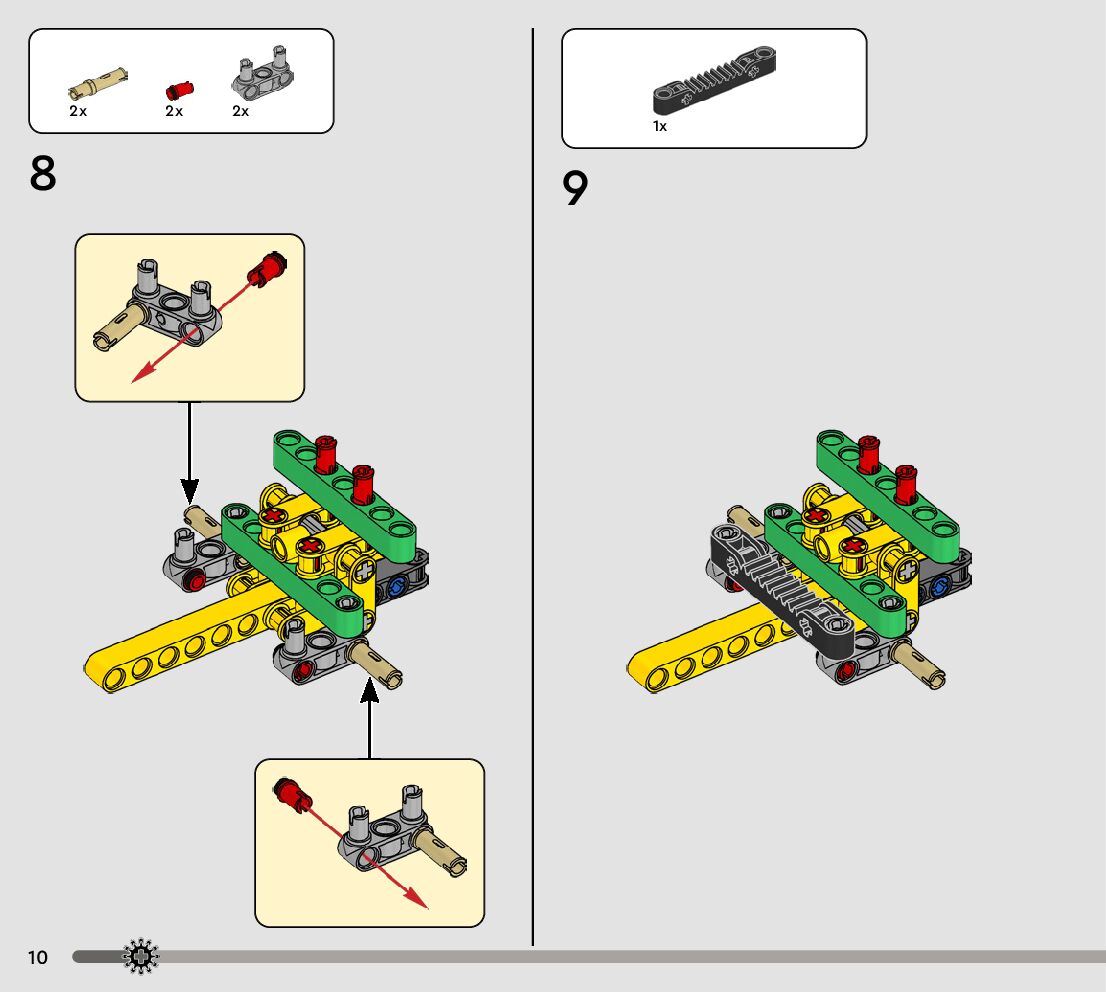 2x 2x 2x

8

1x

9

10