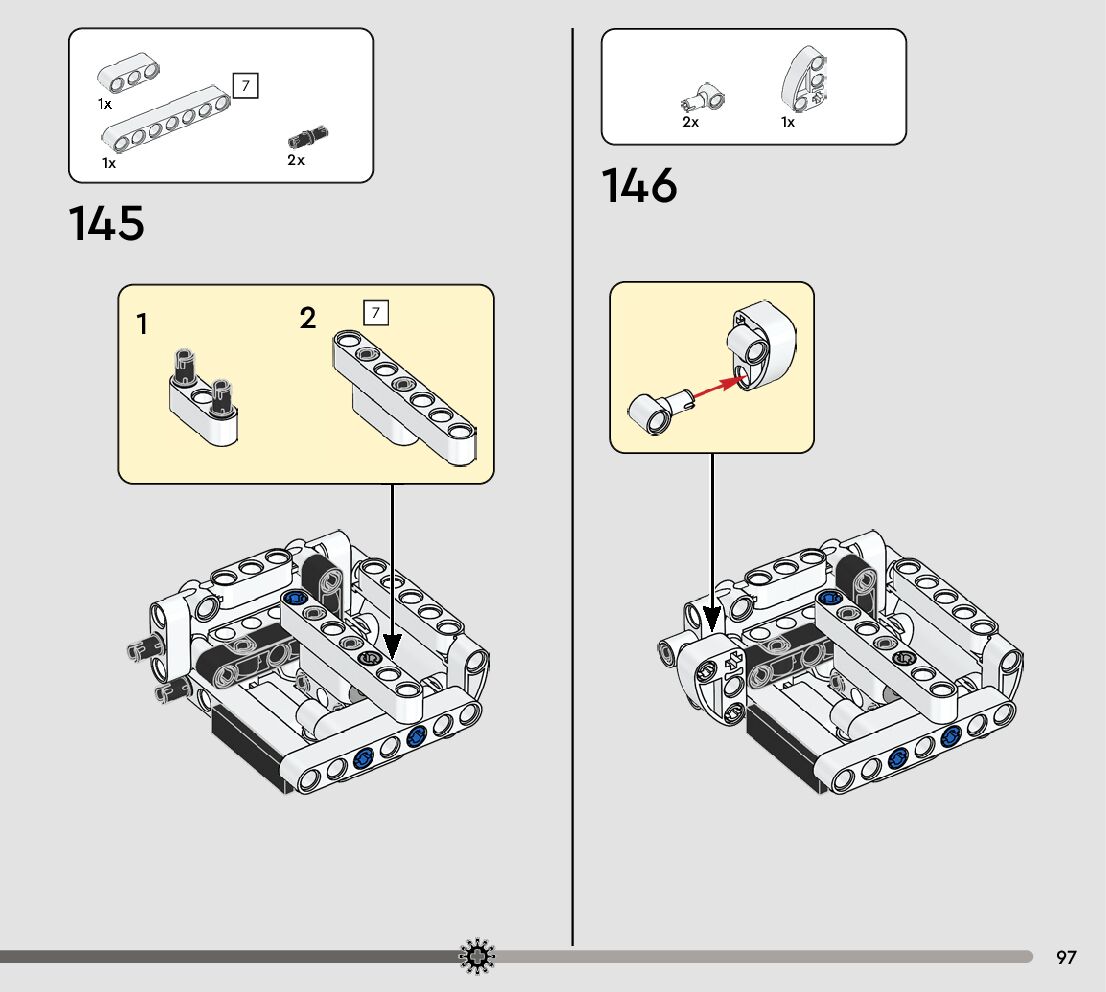 1x

7

1x

2x

145

1

2

7

2x

1x

146

97