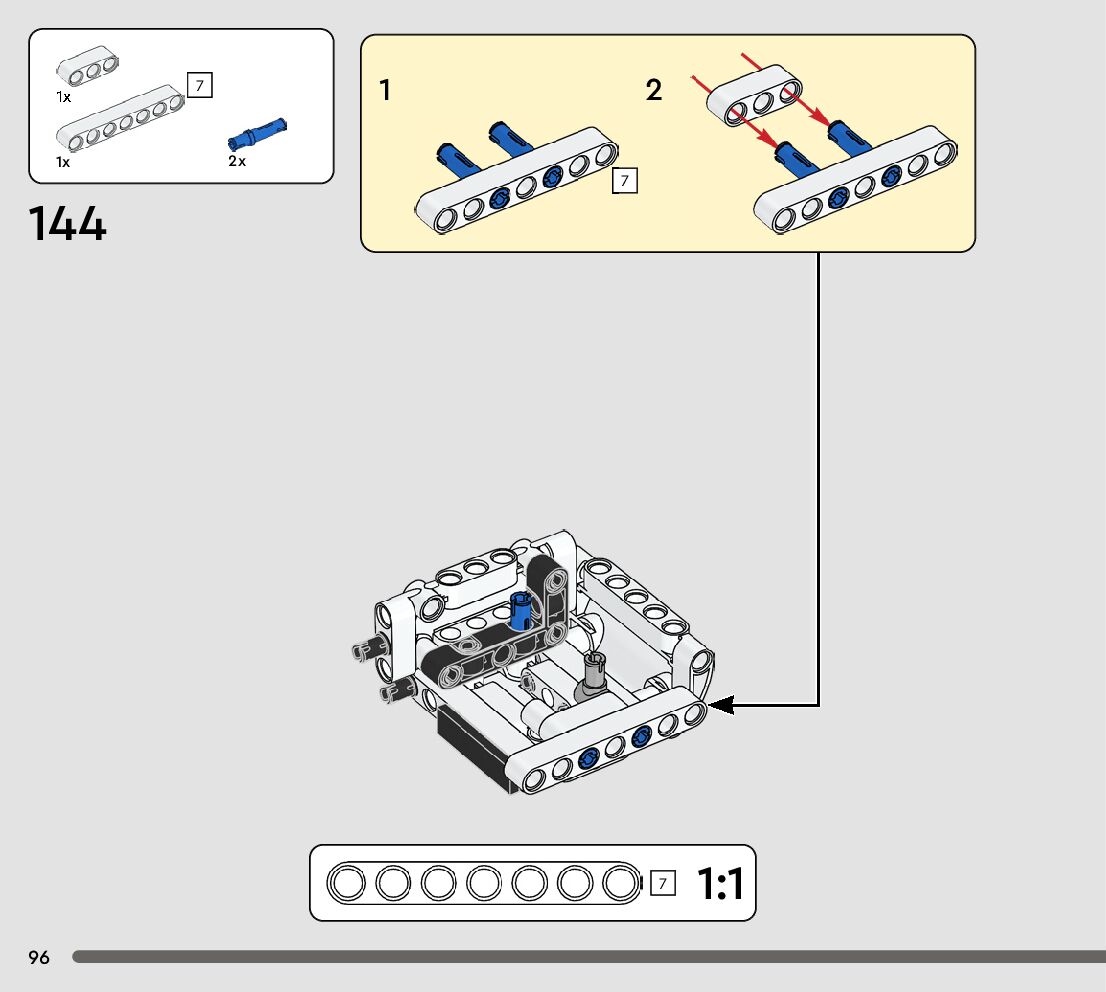 1x
7
1x
2x

144

1
7
2

7 1:1

96