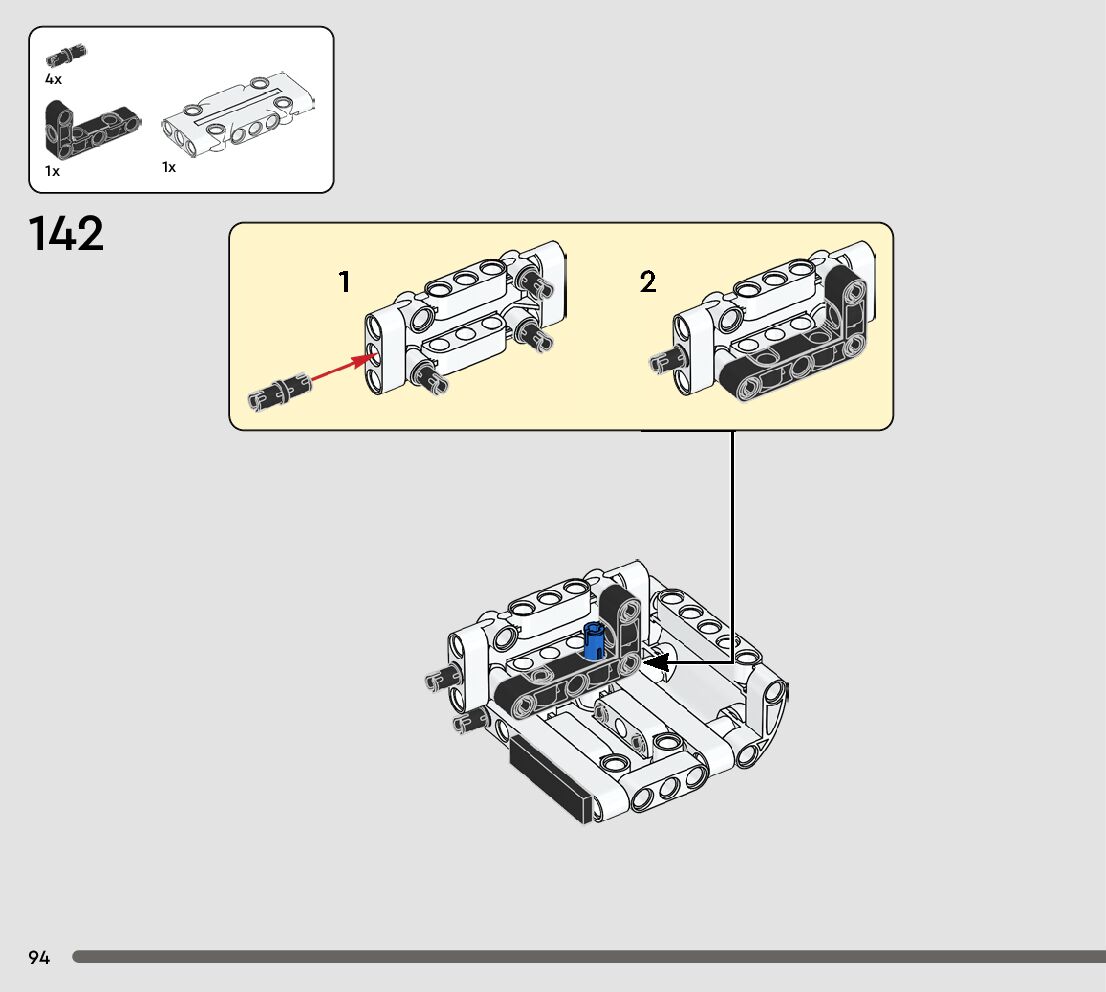 4x
1x
1x

142

1

2

94