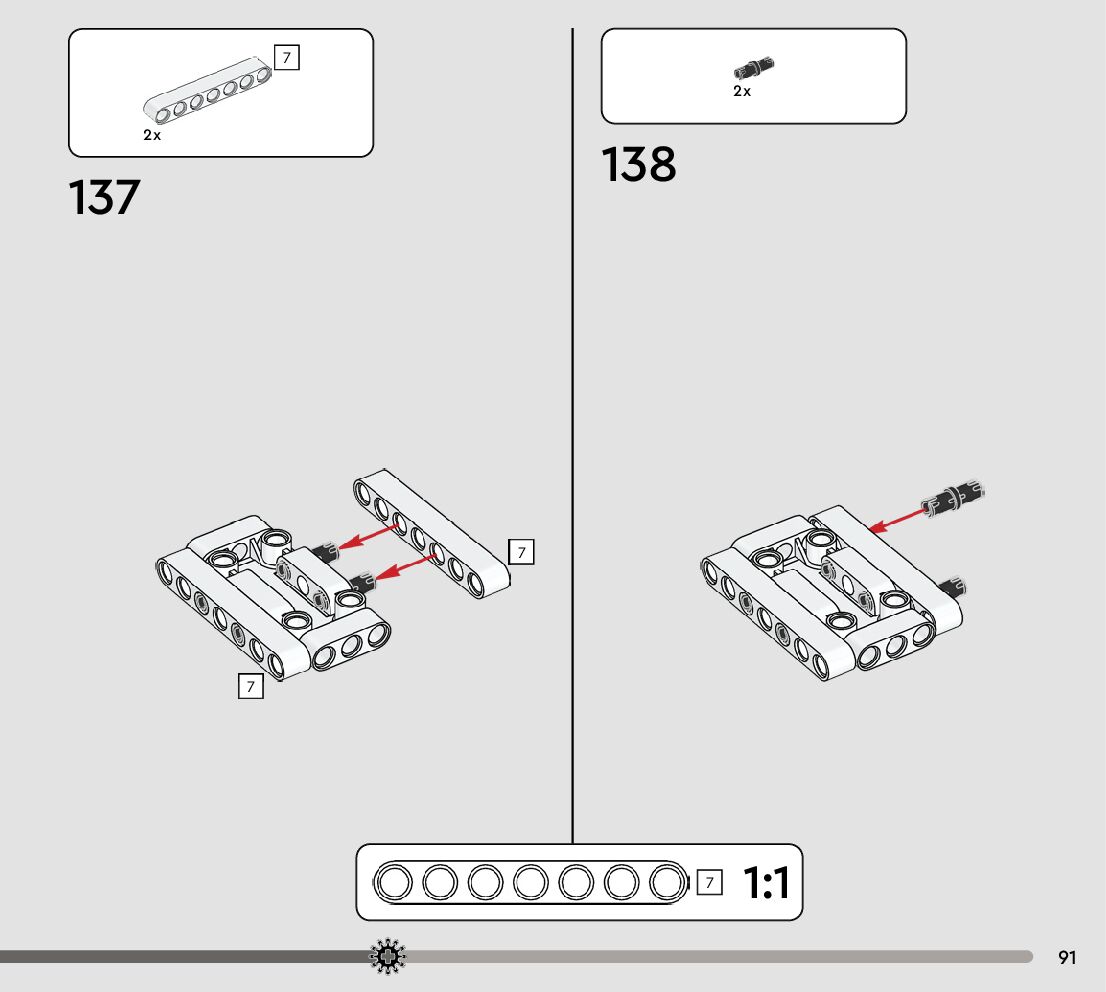 7

2x

137

7

7

2x

138

7 1:1

91