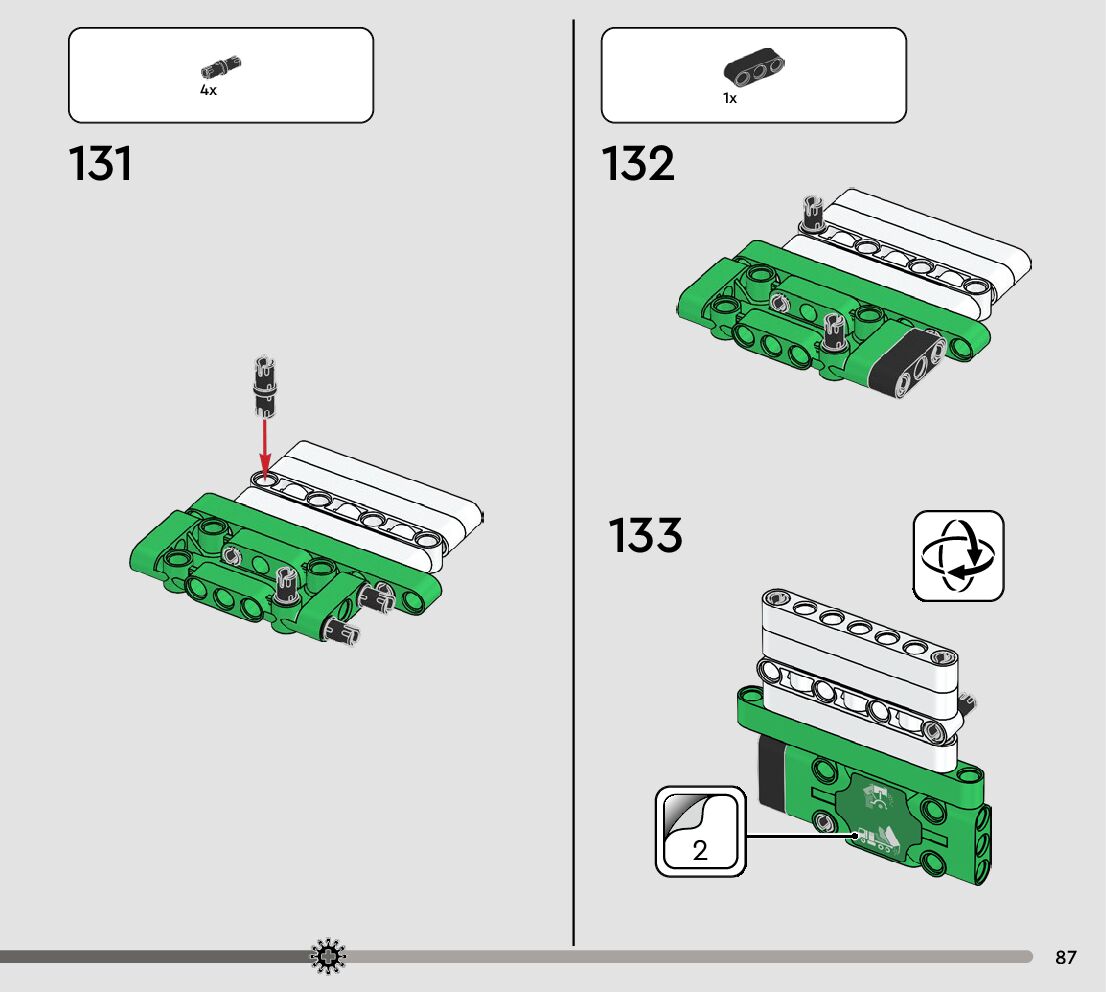 4x

131

1x

132

133

2

87