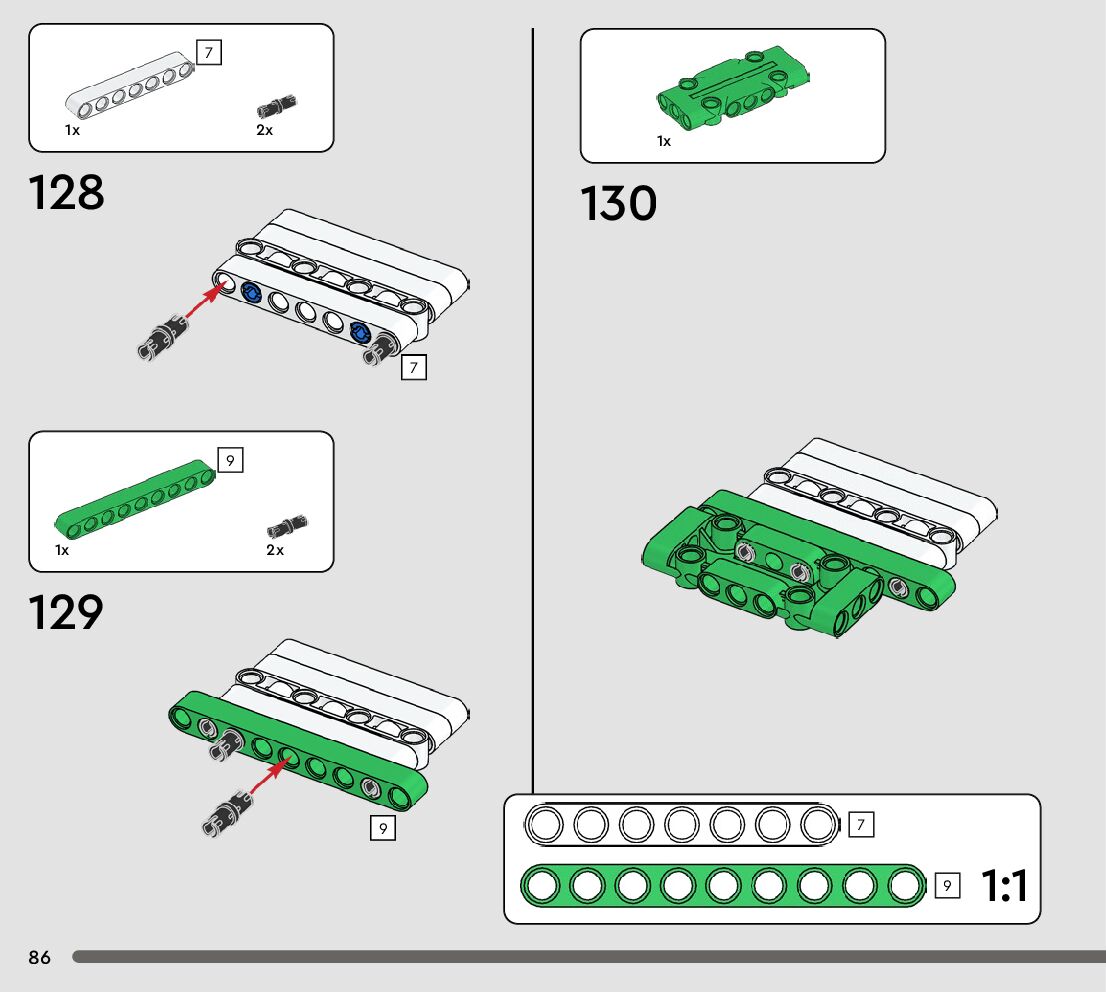 7
1x
2x

128

7

9
1x
2x

129

9

1x

130

7
9
1:1

86