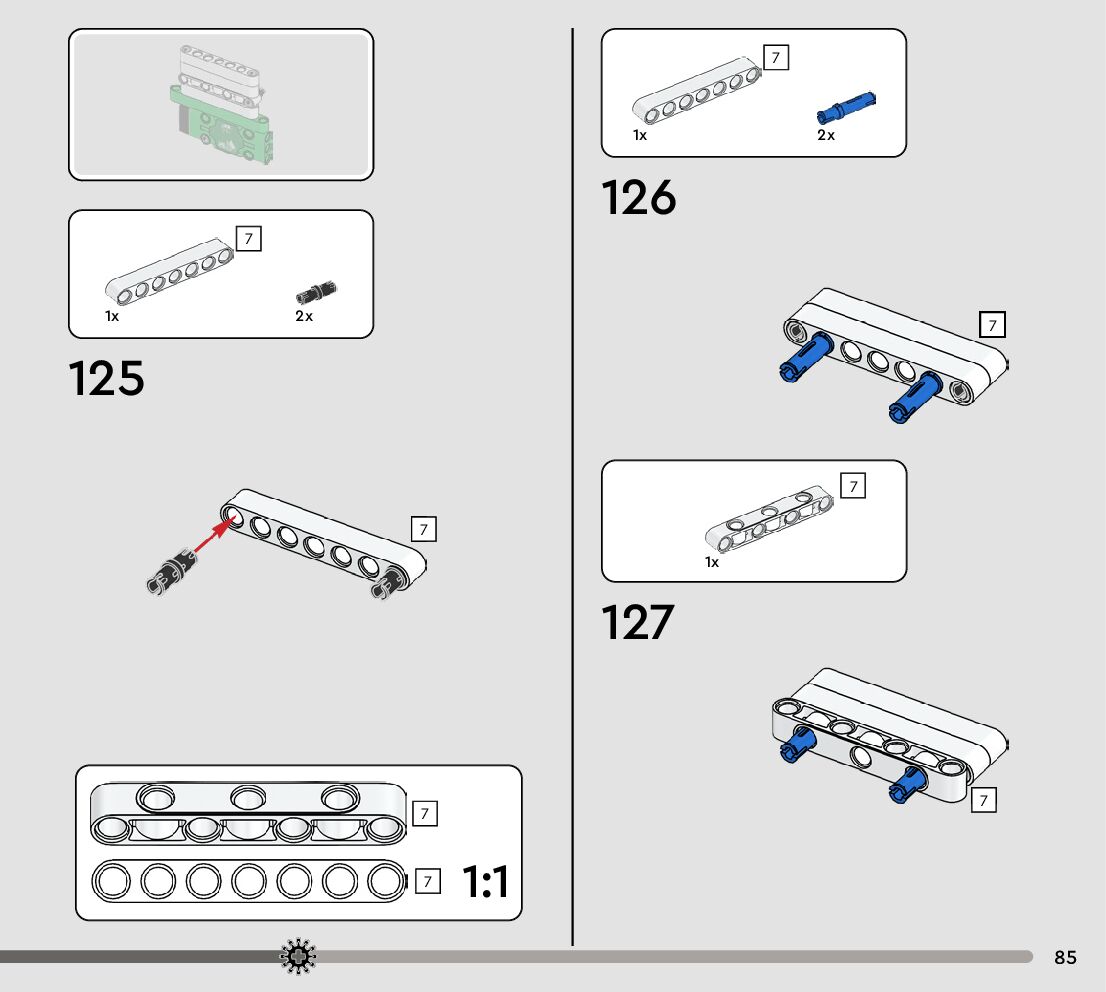 7

1x

2x

125

7

7

7

1:1

7

1x

2x

126

7

7

1x

127

7

85