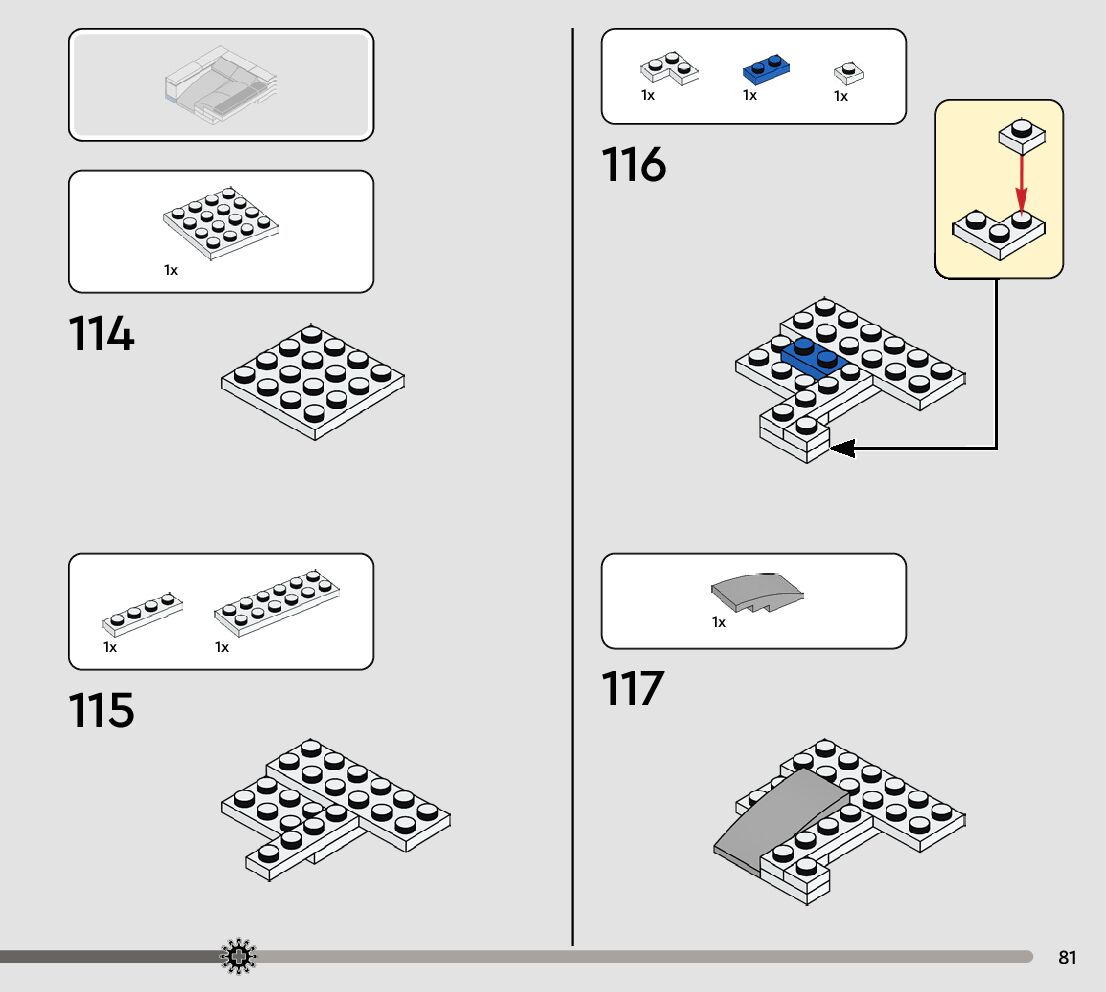 1x

114

1x 1x

115

1x 1x 1x

116

1x

117

81