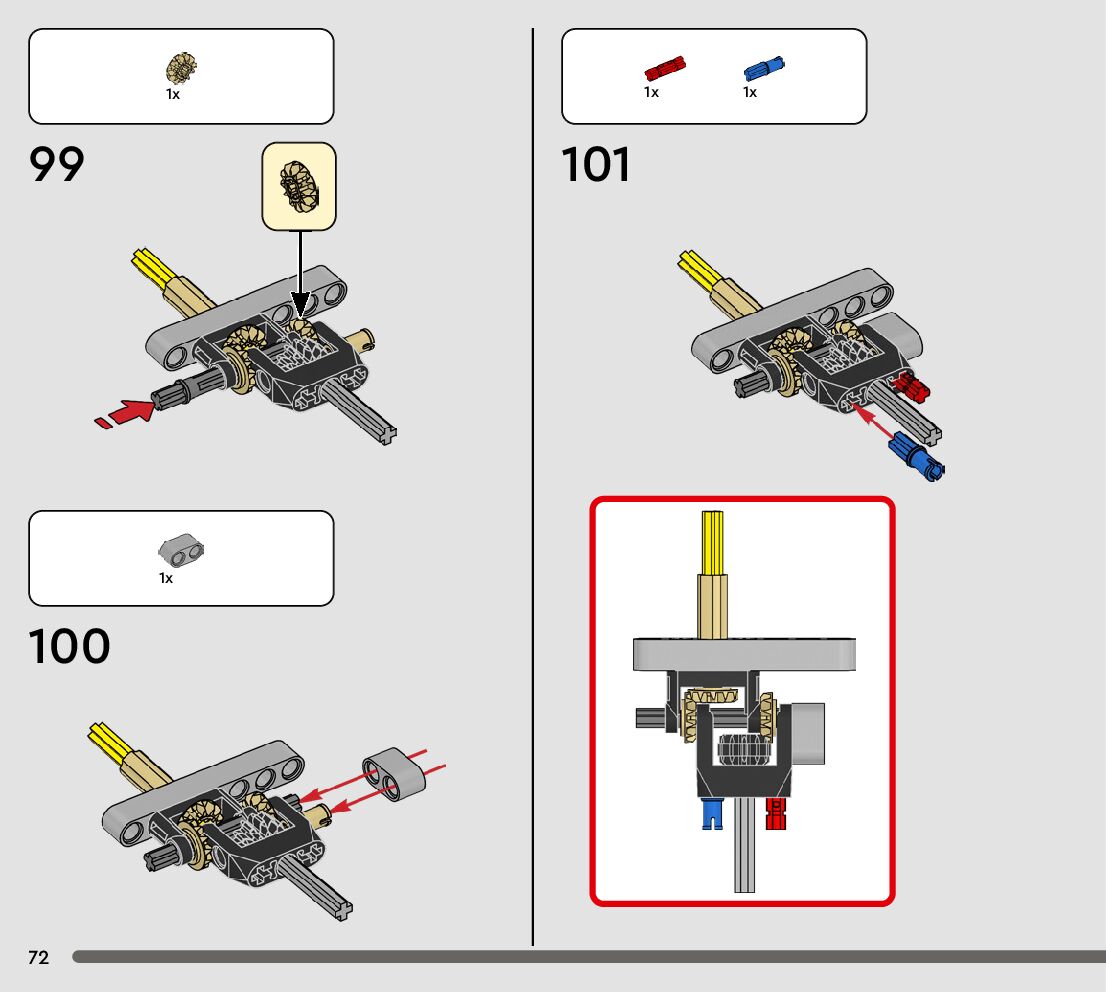 1x

99

1x

100

1x 1x

101

72