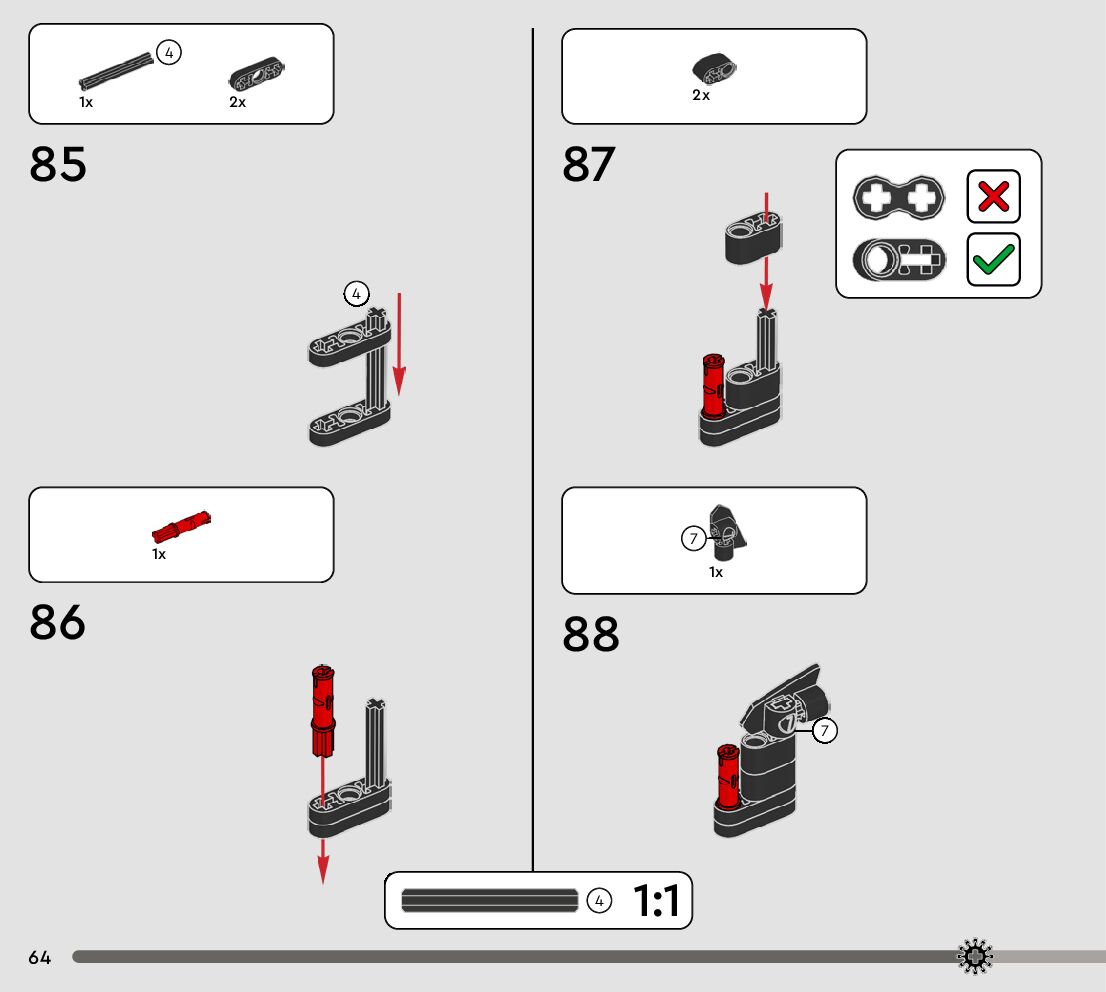 4
1x
2x

85

4

1x

86

2x

87

7
1x

88

7

4 1:1

64