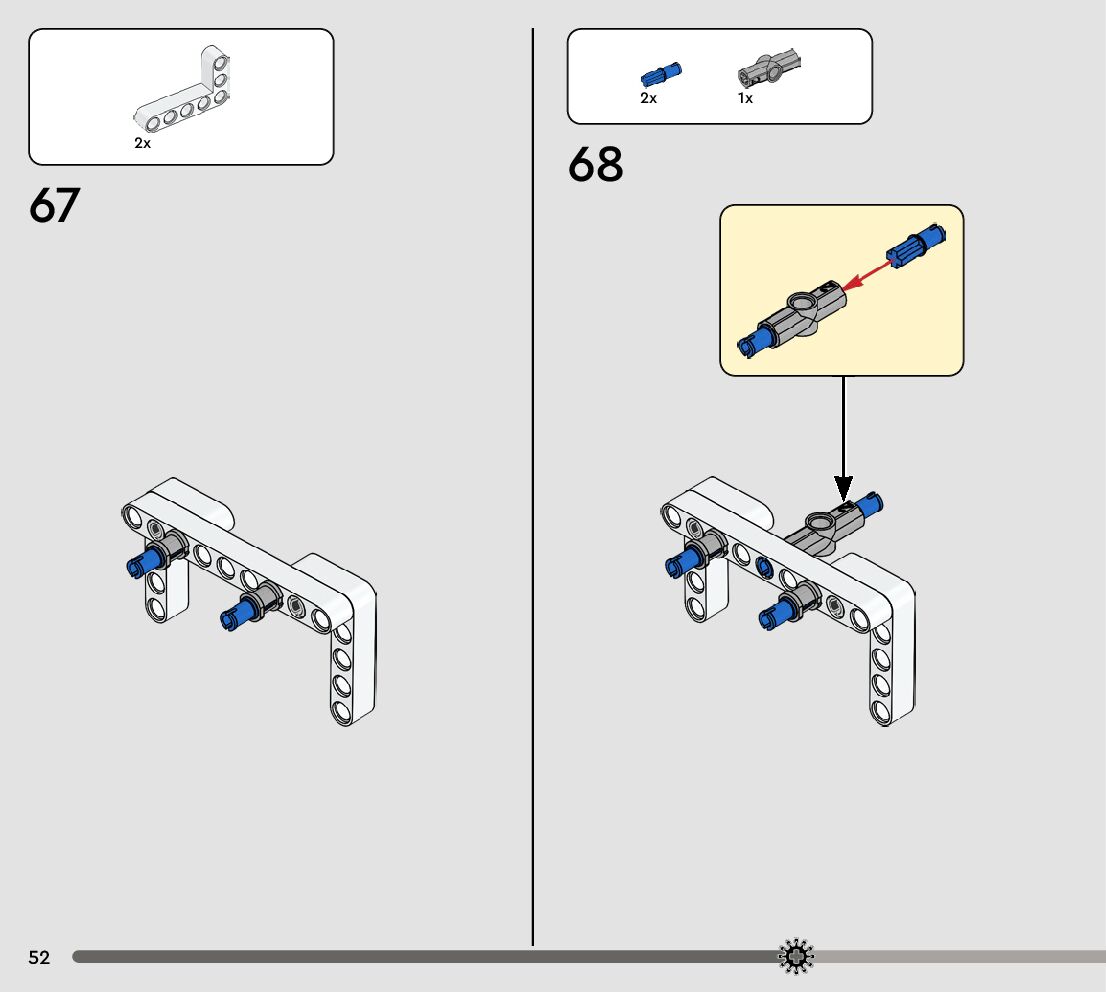 2x

67

2x 1x

68

52