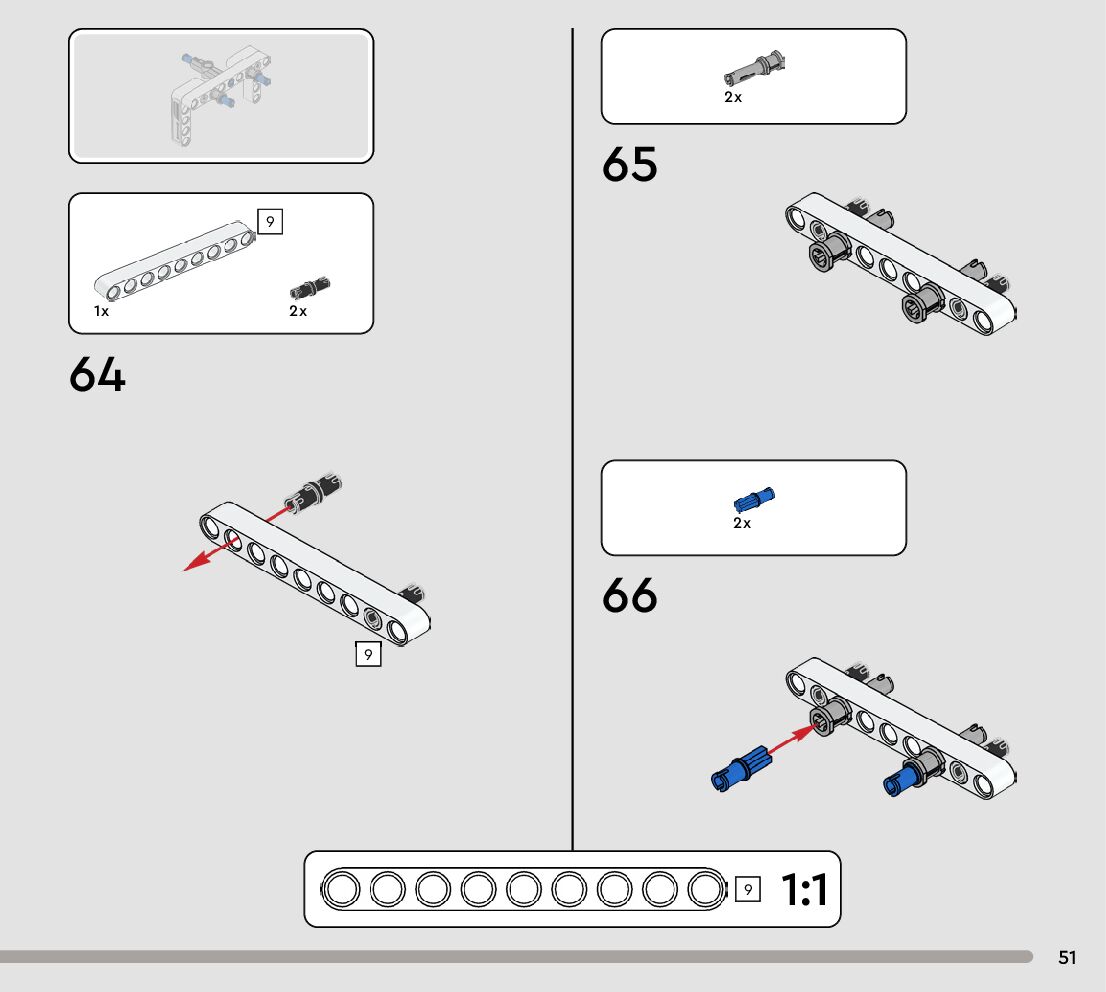 9

1x

2x

64

9

2x

65

2x

66

9 1:1

51