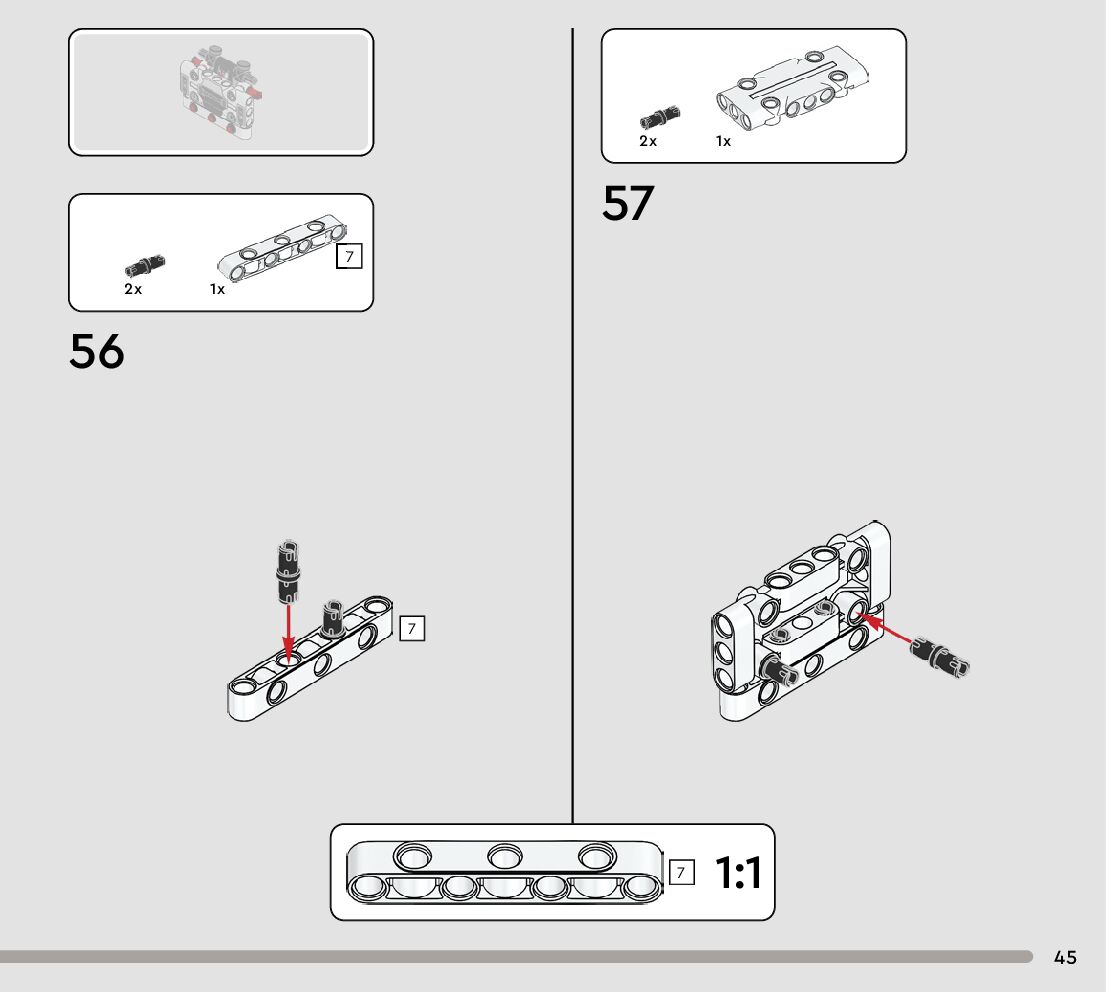 2x 1x 7

56

7

2x 1x

57

7 1:1

45