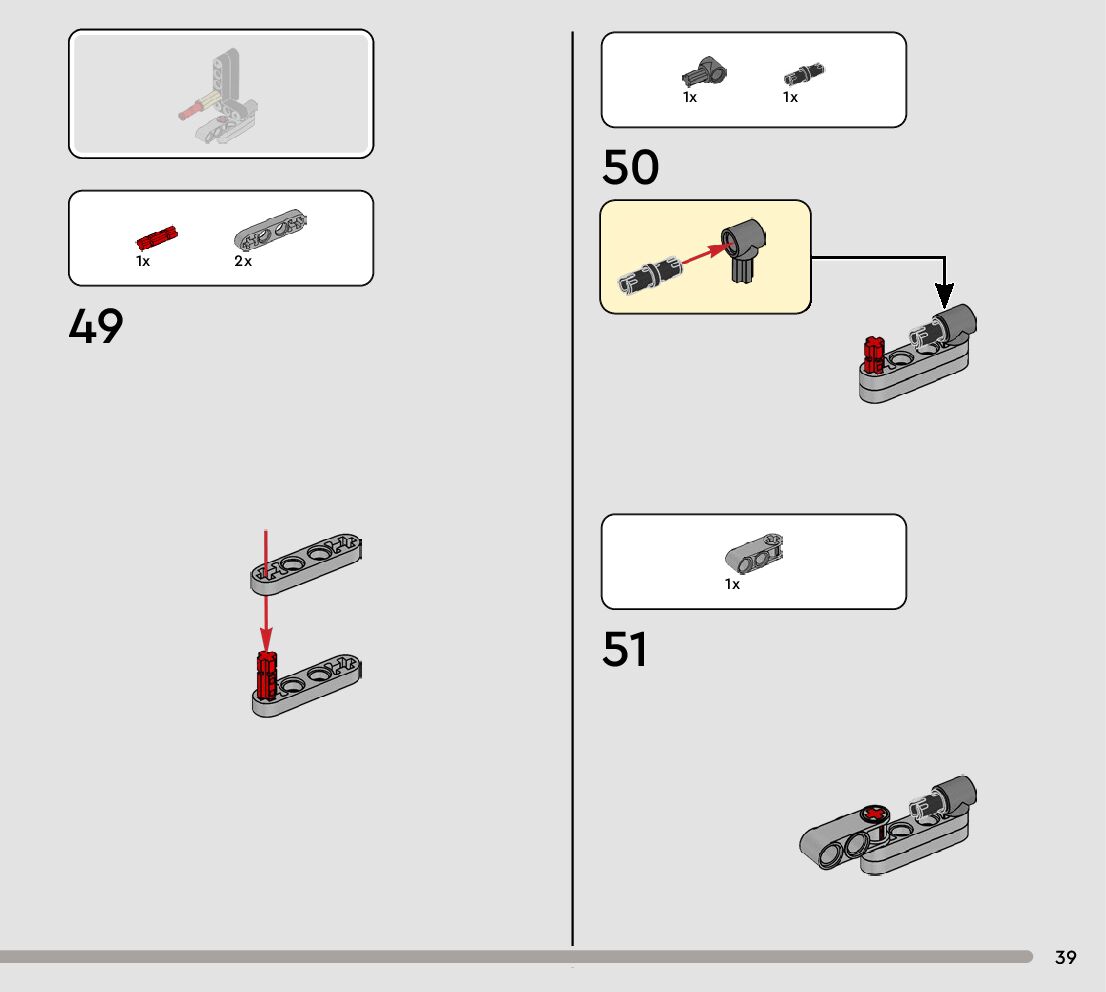 1x
2x

49

1x
1x

50

1x

51

39