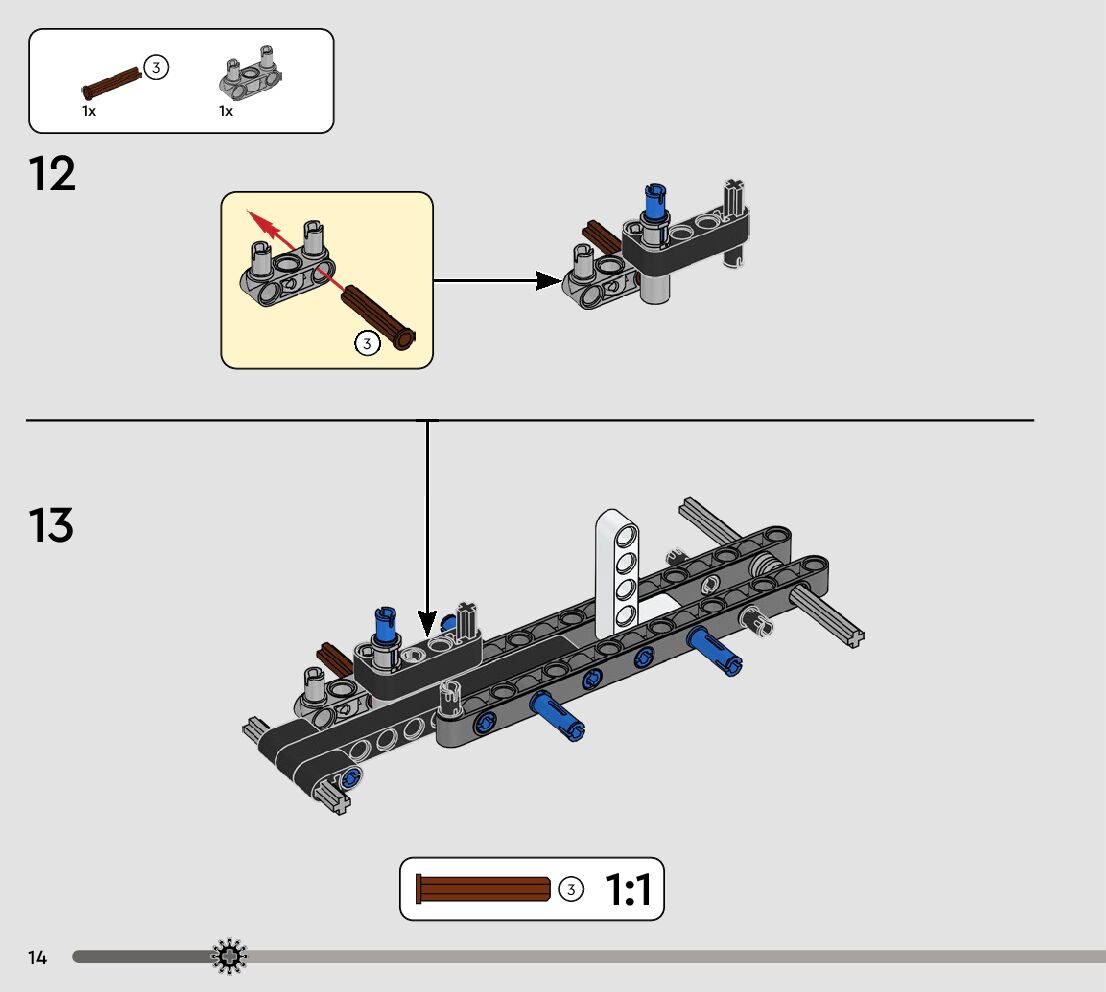 3
1x
1x

12

3

13

3 1:1

14