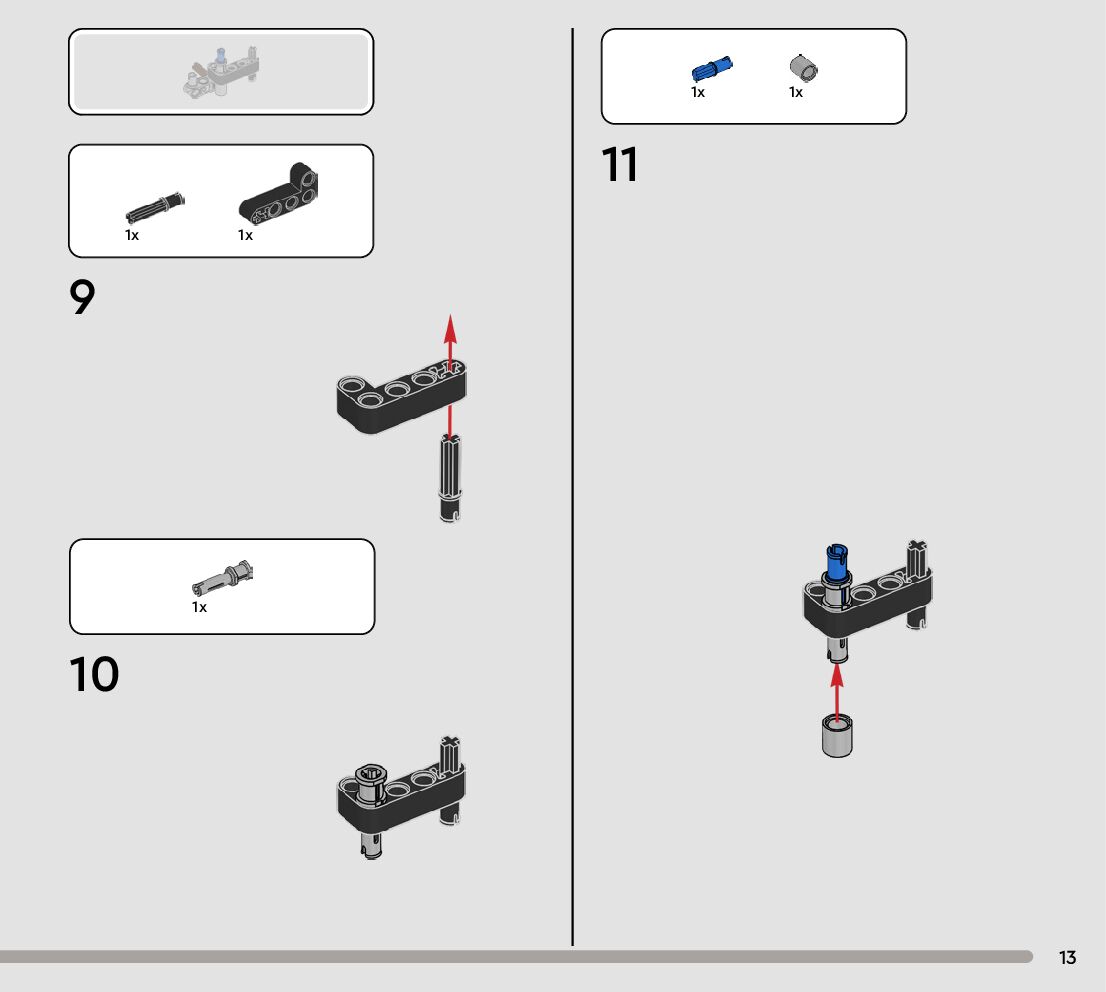 1x 1x

9

1x

10

1x 1x

11

13