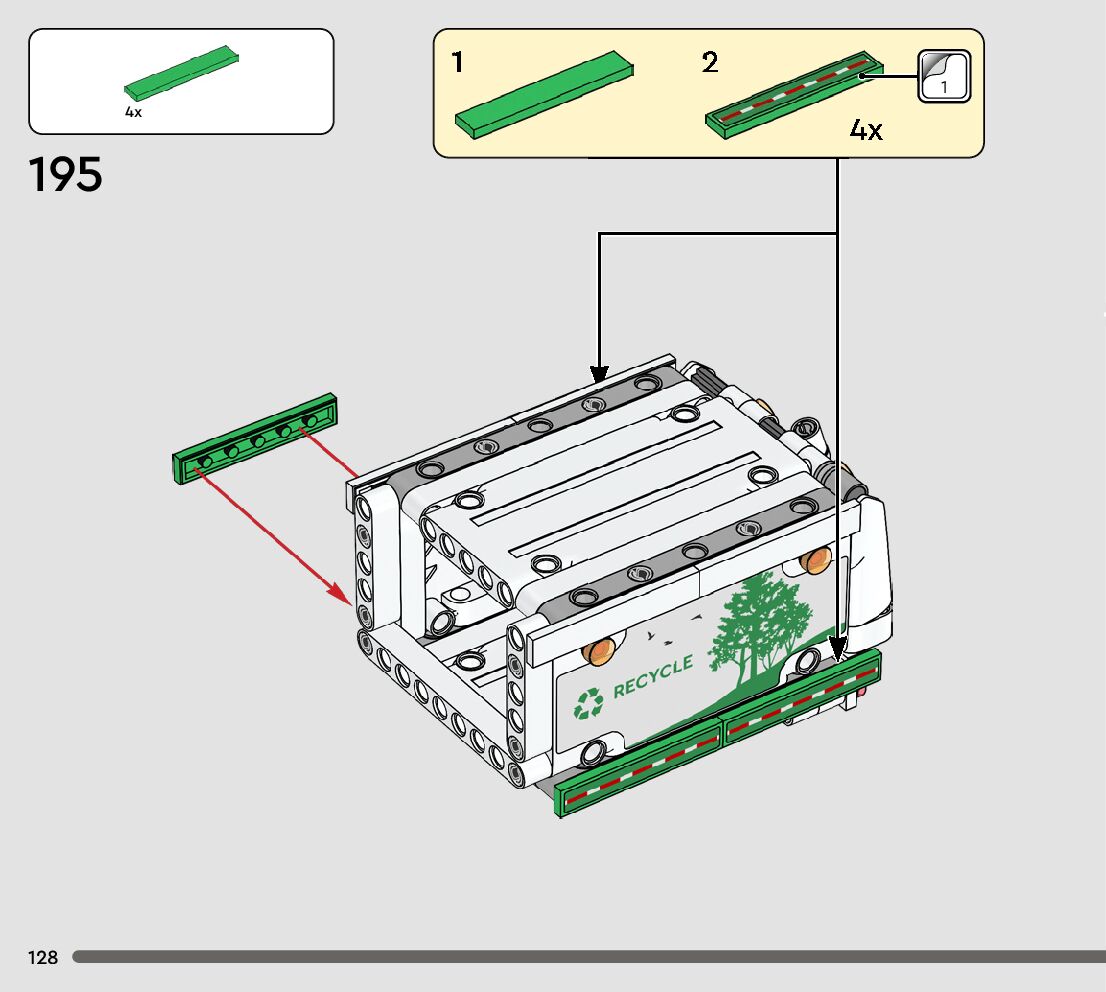 4x

195

1

2

1

4x

RECYCLE

128