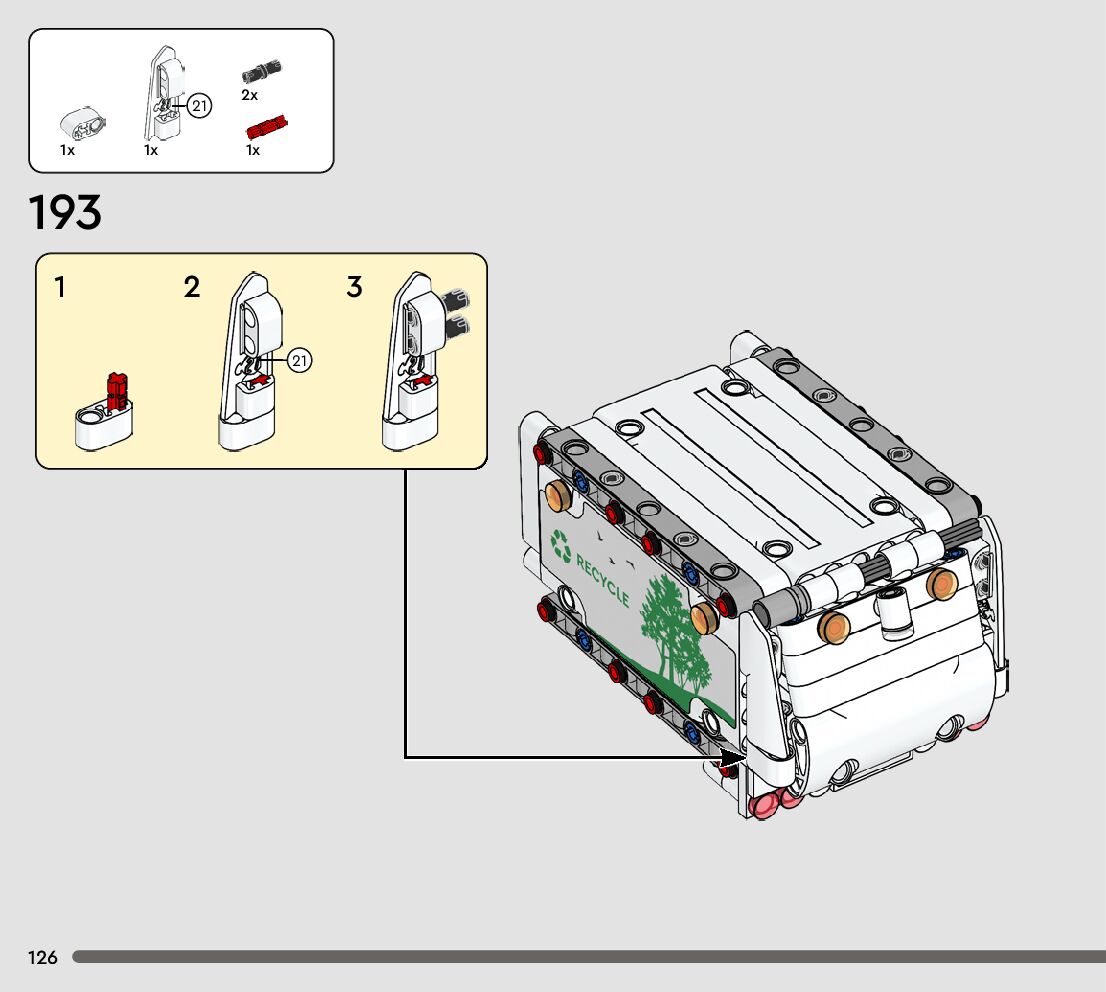 1x
21
1x
2x
1x

193

1
2
21
3

RECYCLE

126