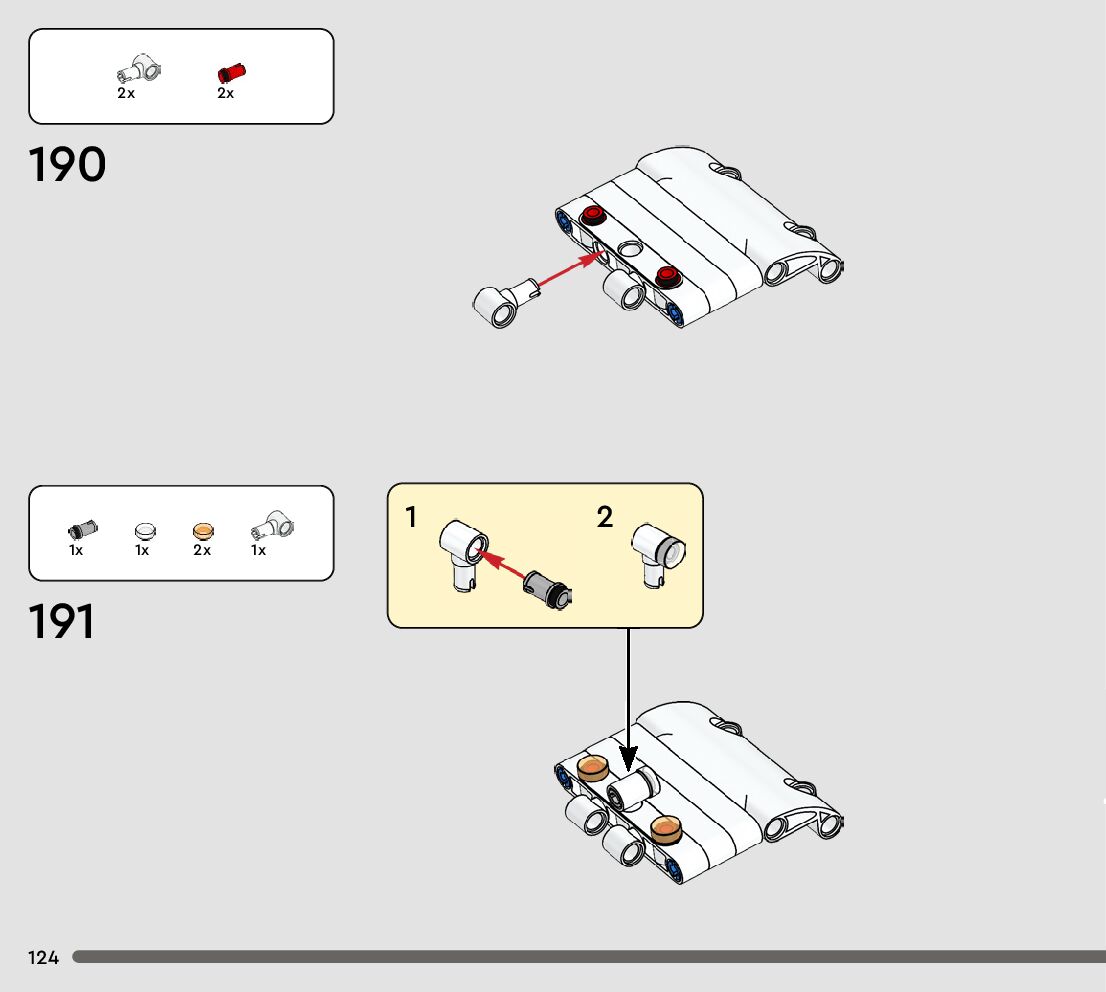 2x 2x

190

1x 1x 2x 1x

191

1

2

124