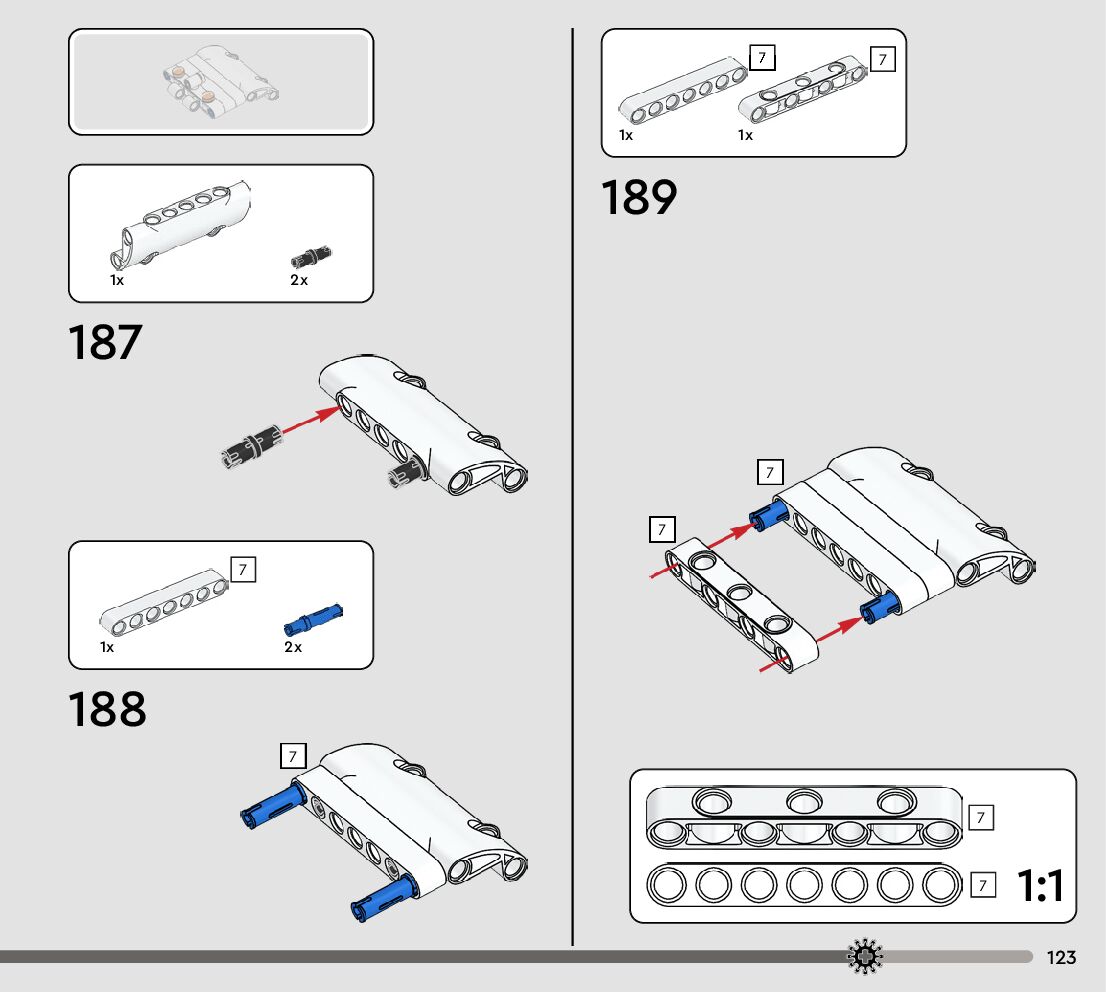 1x
2x

187

7
1x
2x

188

7

7
7
1x
1x

189

7
7

7
7
1:1

123