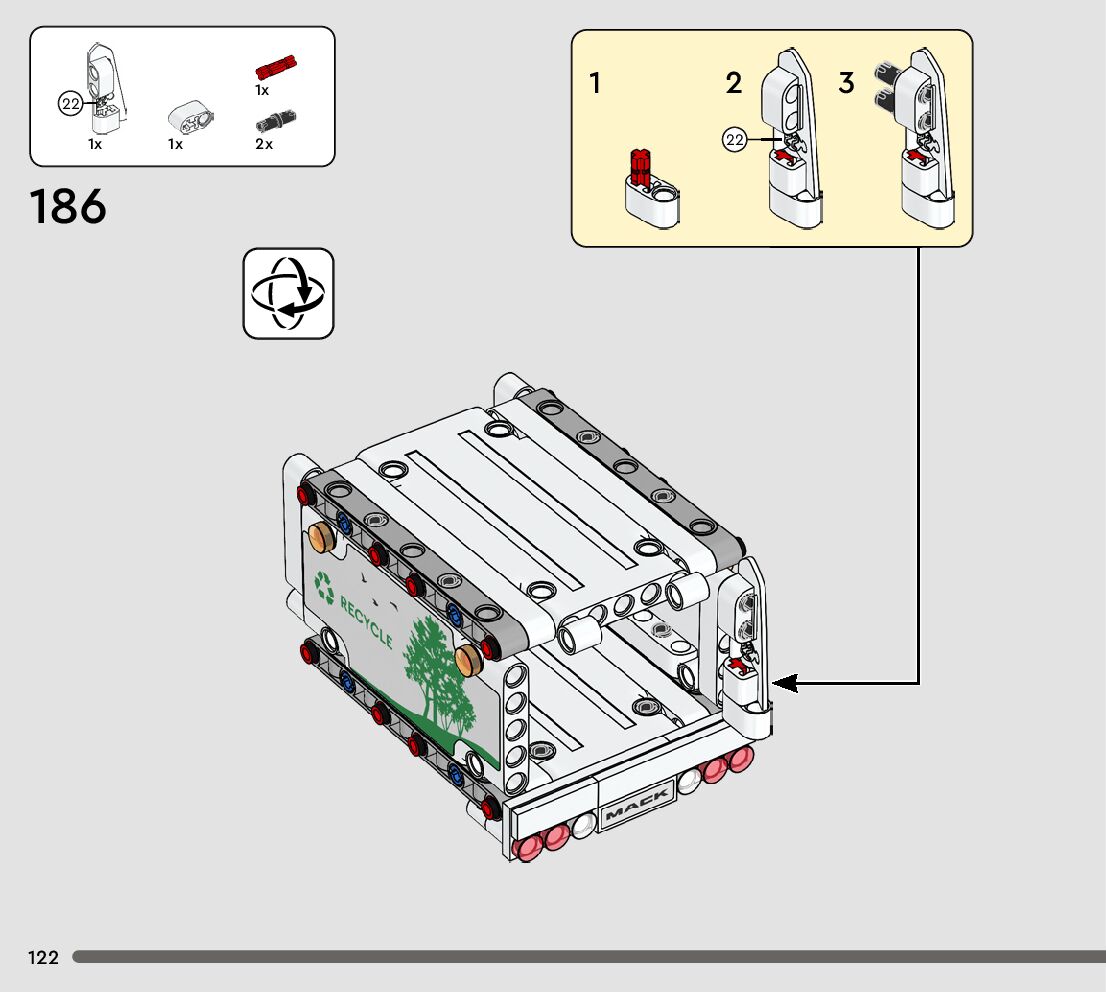 22
1x
1x
1x
2x

186

1
2
22
3

RECYCLE

MACK

122