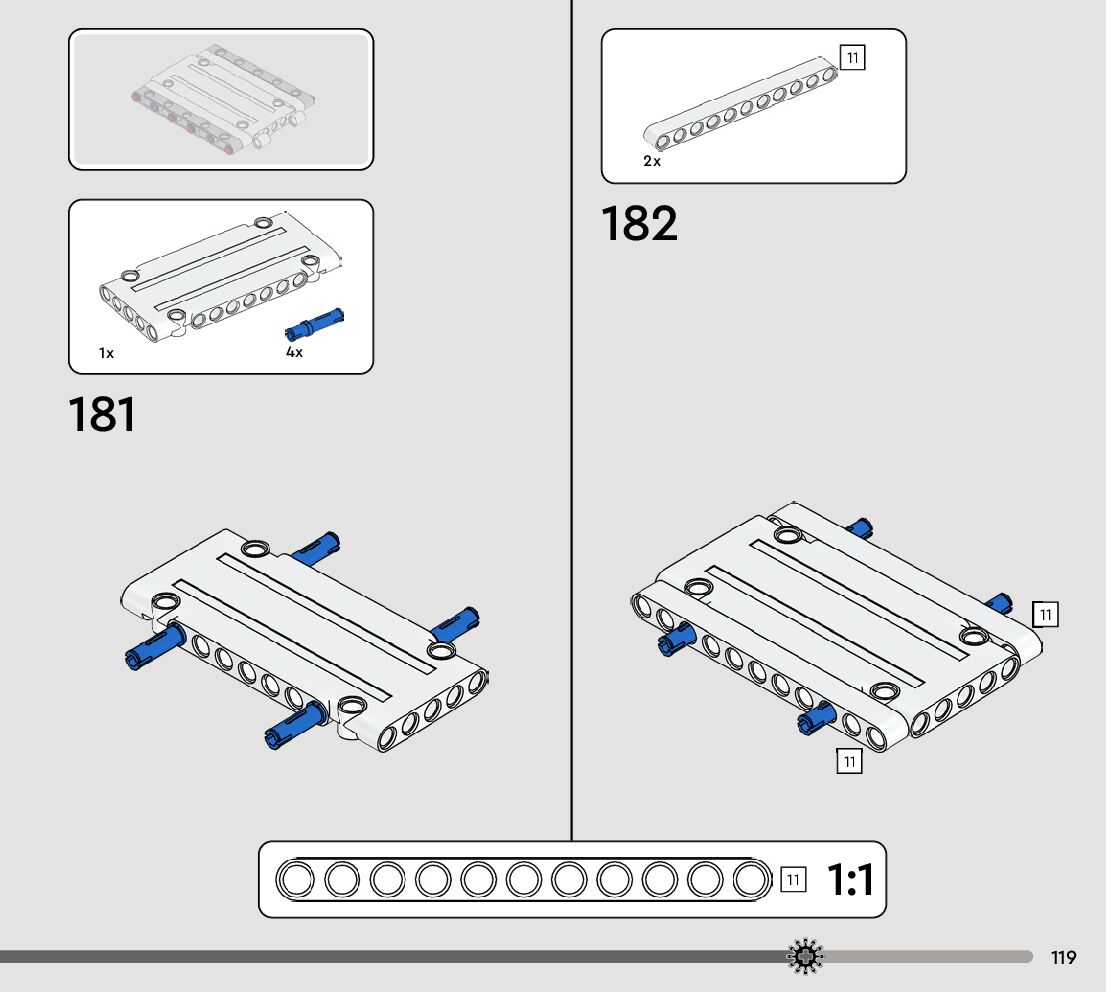 1x

4x

181

11

2x

182

11

11

11

1:1

119